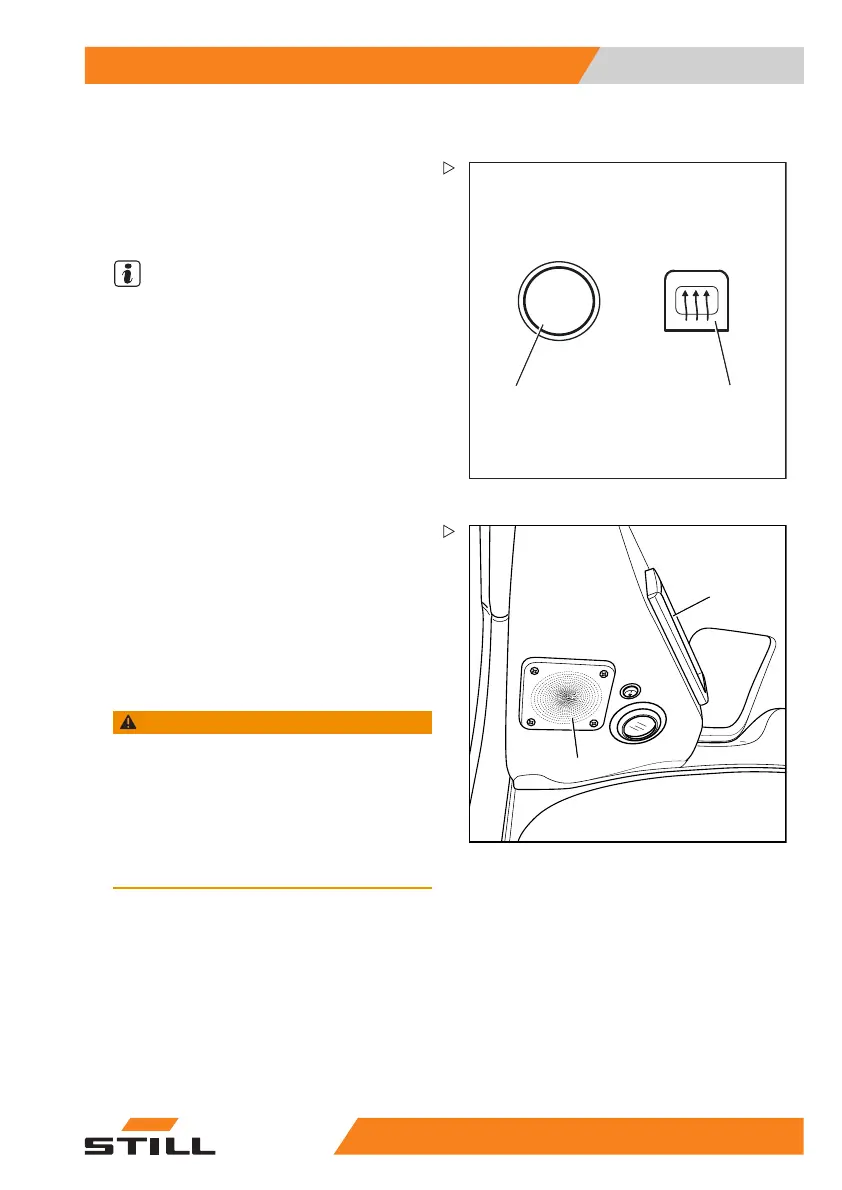 STILL