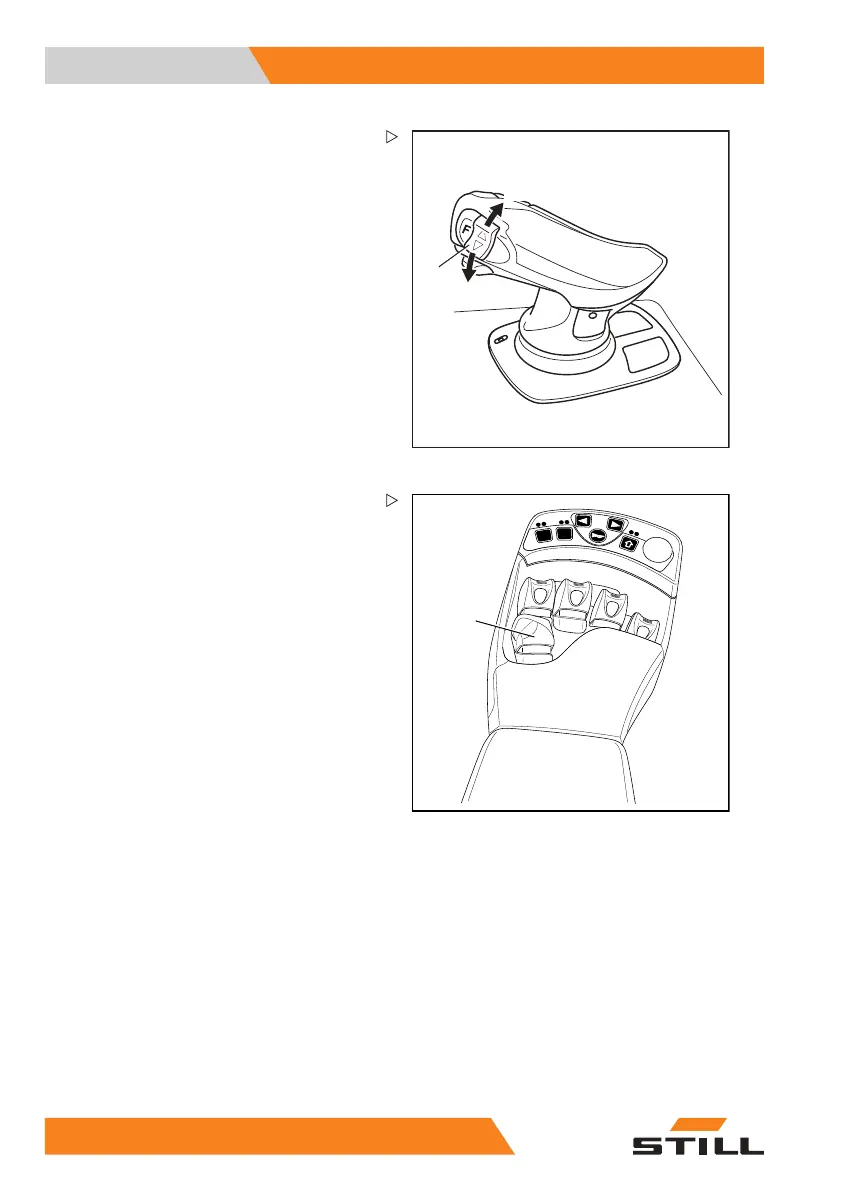 F

STILL