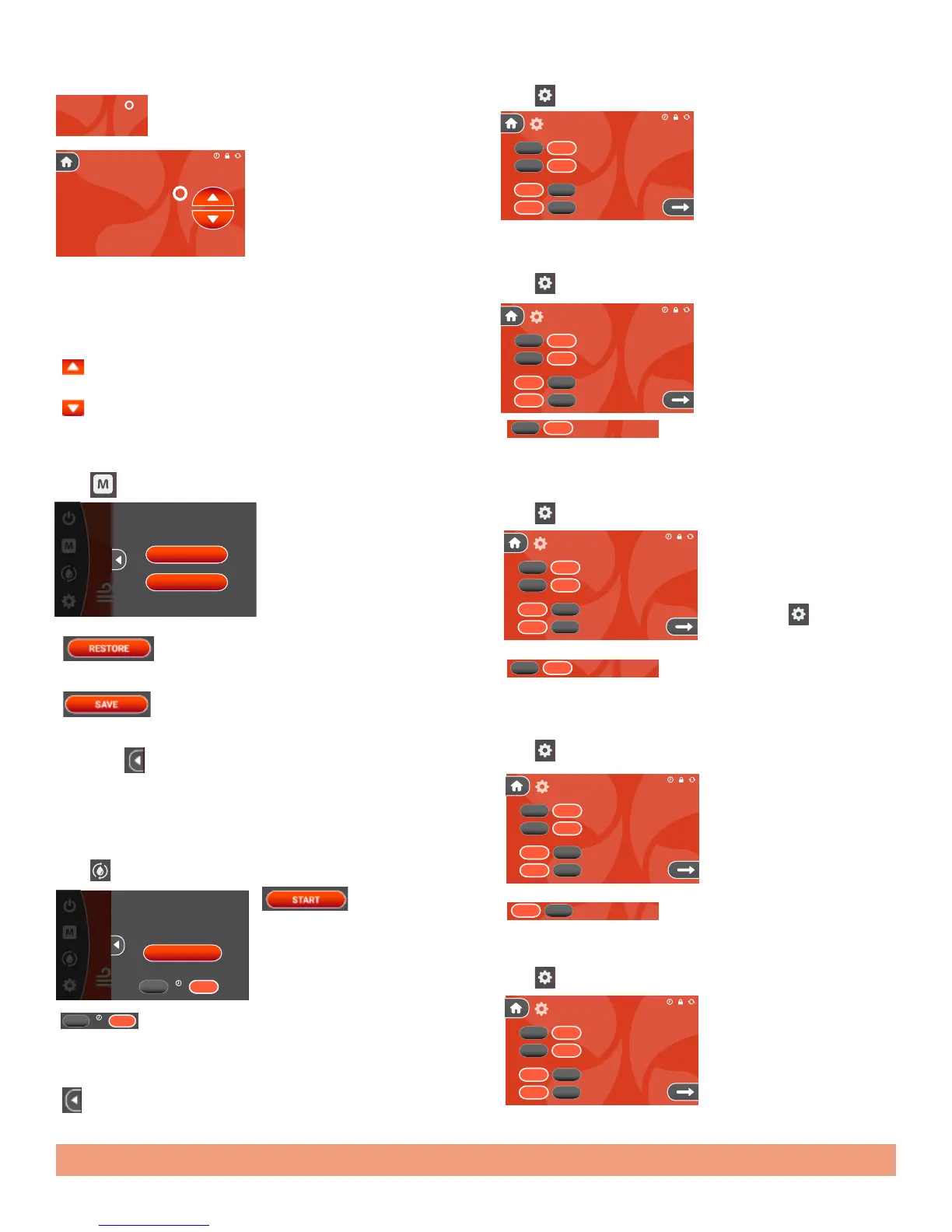 M

RESTORE

SAVE

START