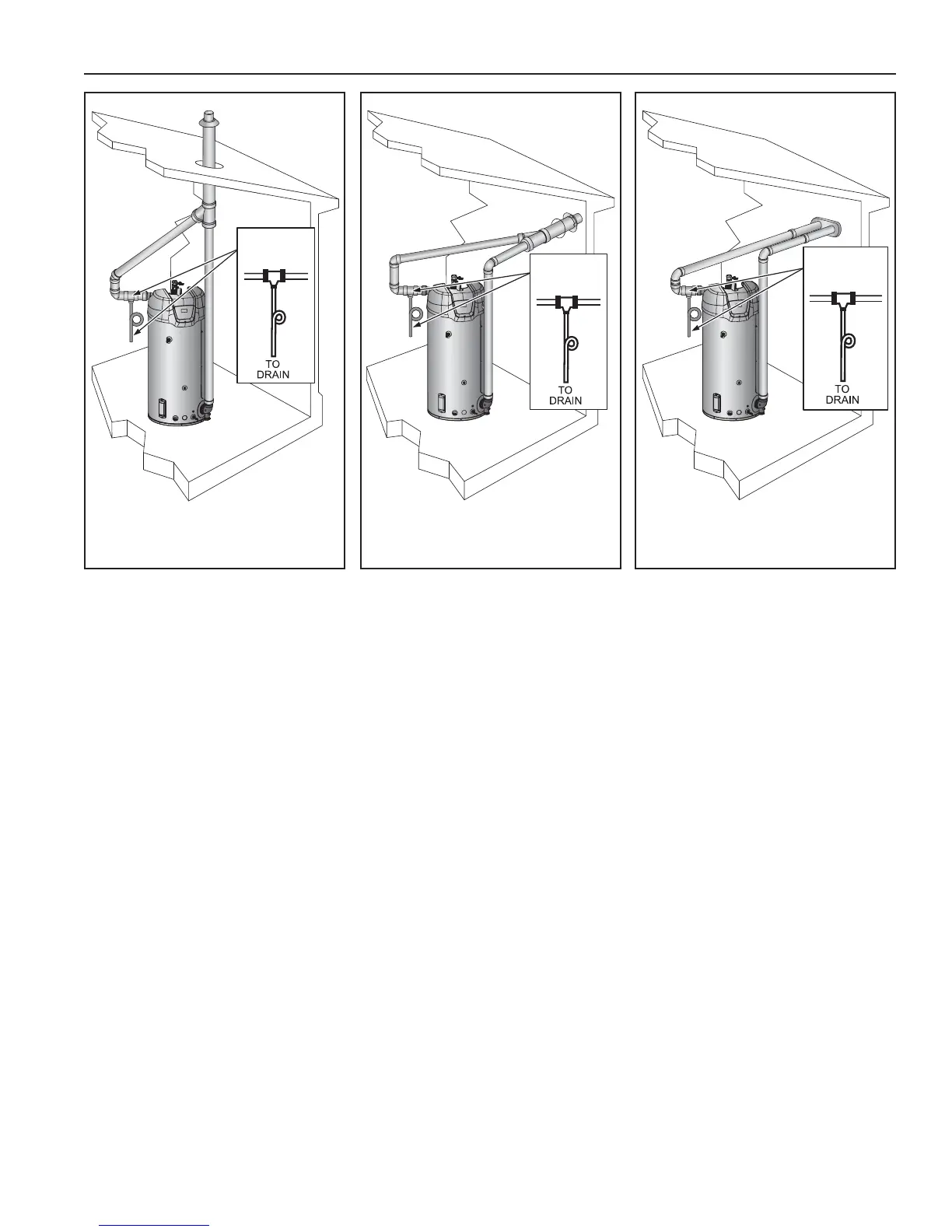 TO DRAIN

TO DRAIN

TO DRAIN