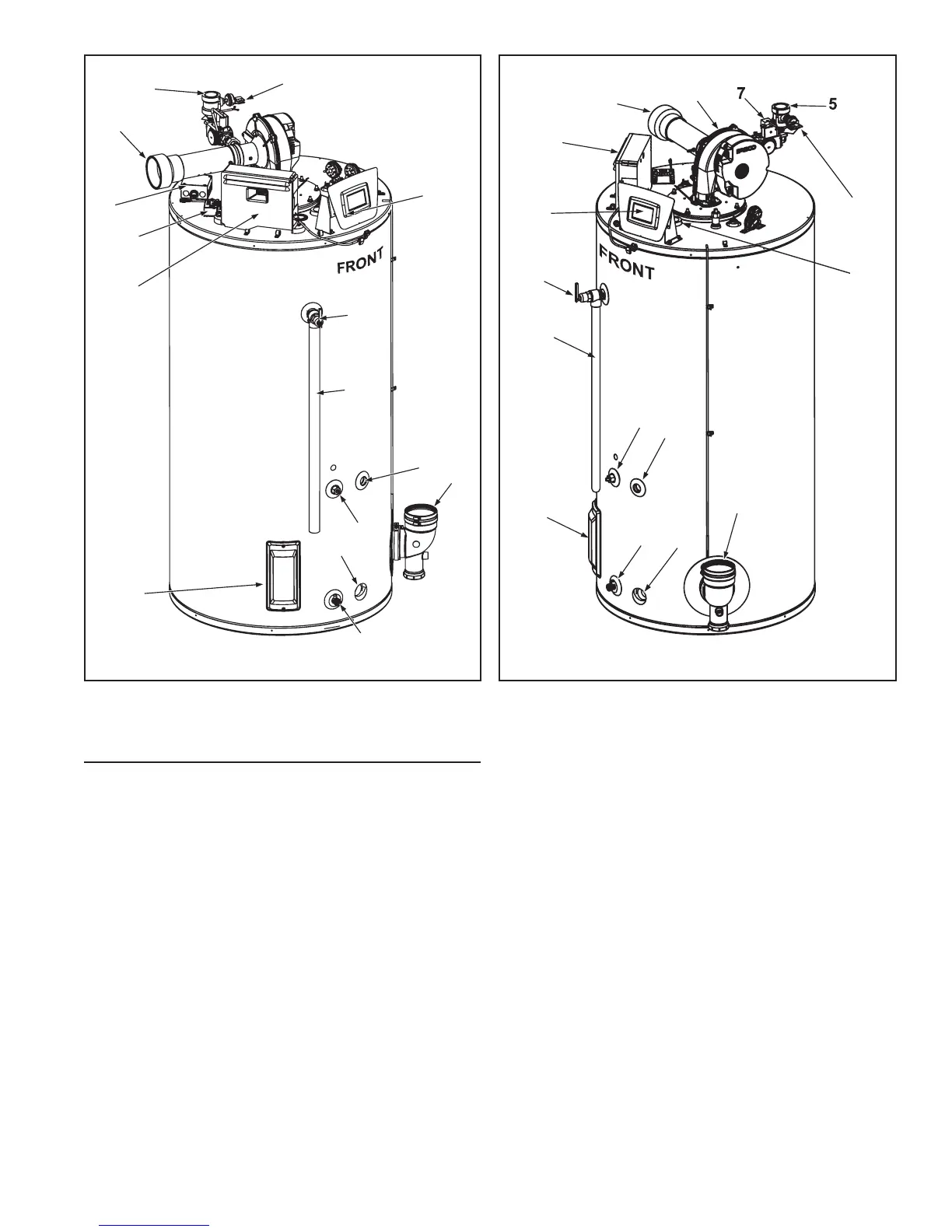 FRONT

7

5

FRONT