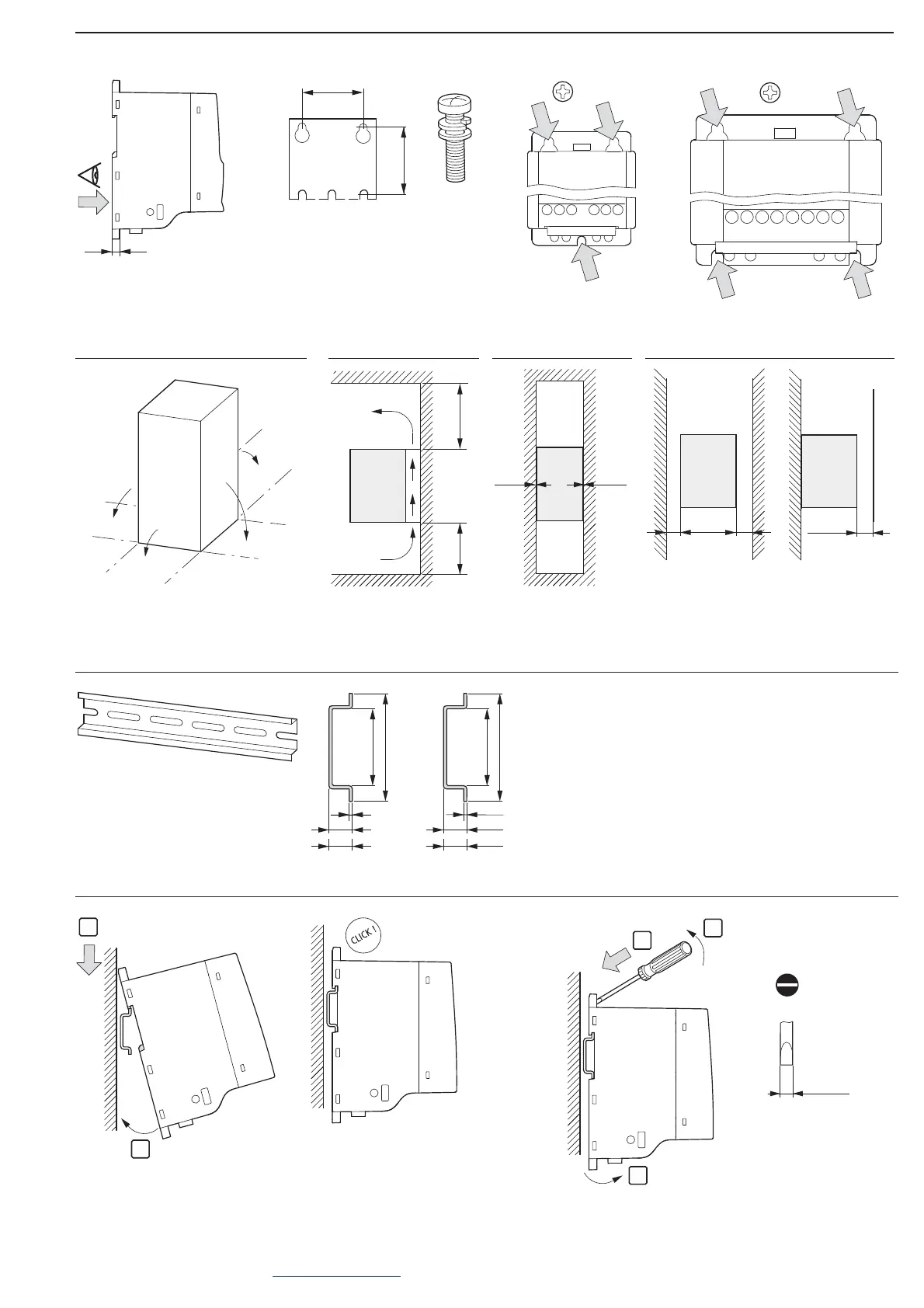 CLICK !