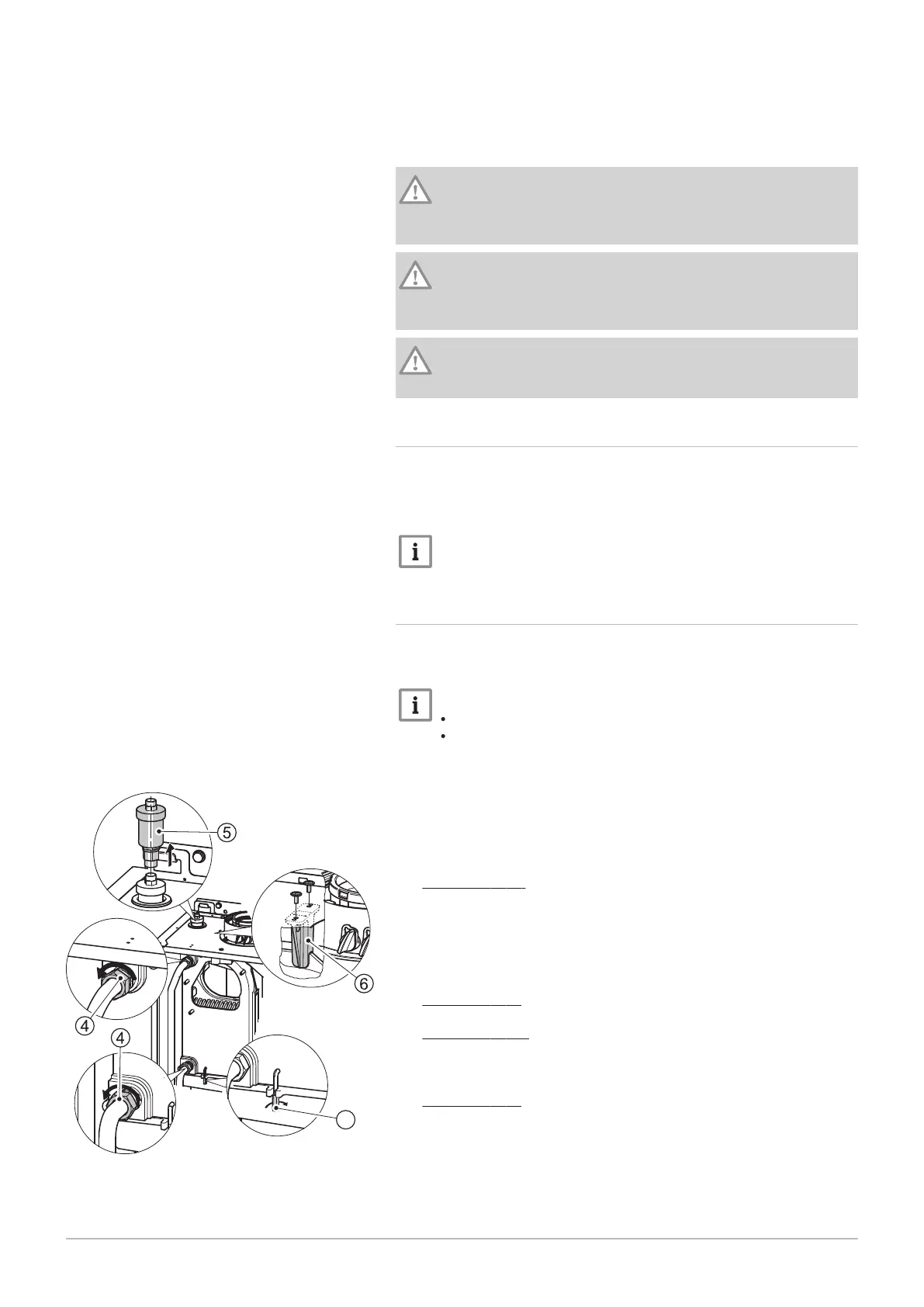 5

6

4

4