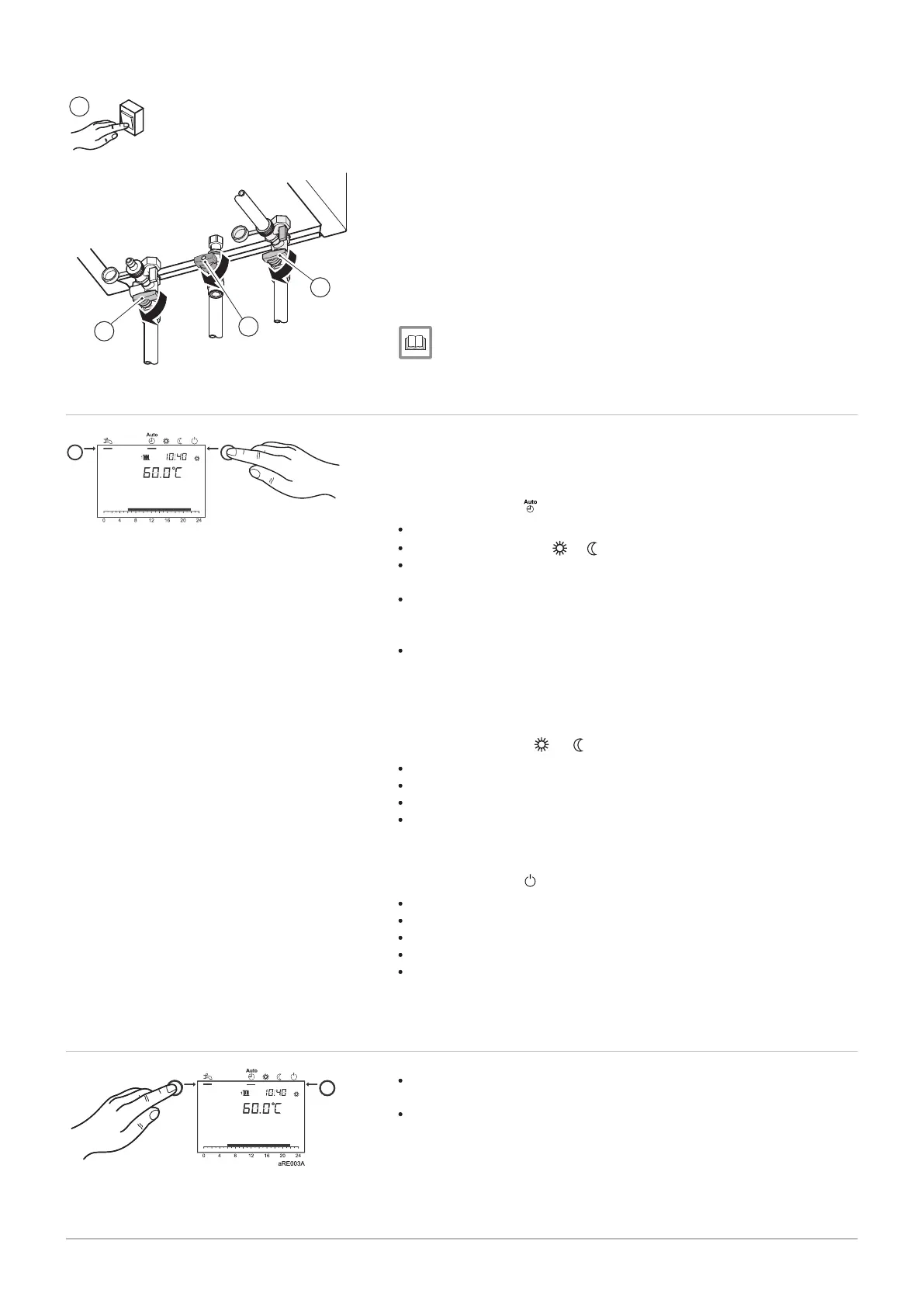 Auto

10:40

60.0°C

0 4 8 12 16 20 24

Auto

Auto

10:40

60.0°C

0 4 8 12 16 20 24

aRE003A