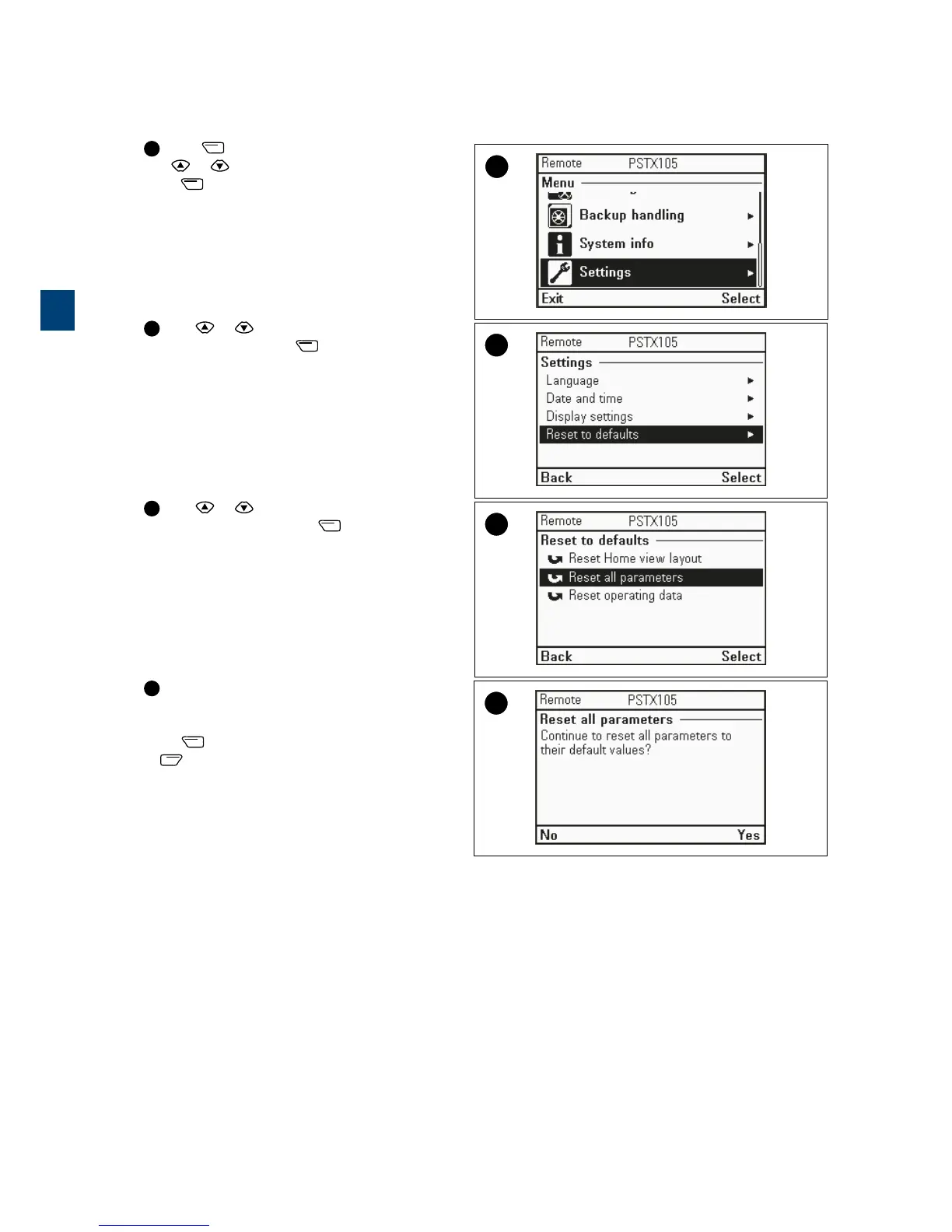 Remote PSTX105
Menu
Backup handling
System info
Settings
Exit Select

Remote PSTX105
Settings
Language
Date and time
Display settings
Reset to defaults
Back Select

Remote PSTX105
Reset to defaults
Reset Home view layout
Reset all parameters
Reset operating data
Back Select

Remote PSTX105
Reset all parameters
Continue to reset all parameters to their default values?
No Yes