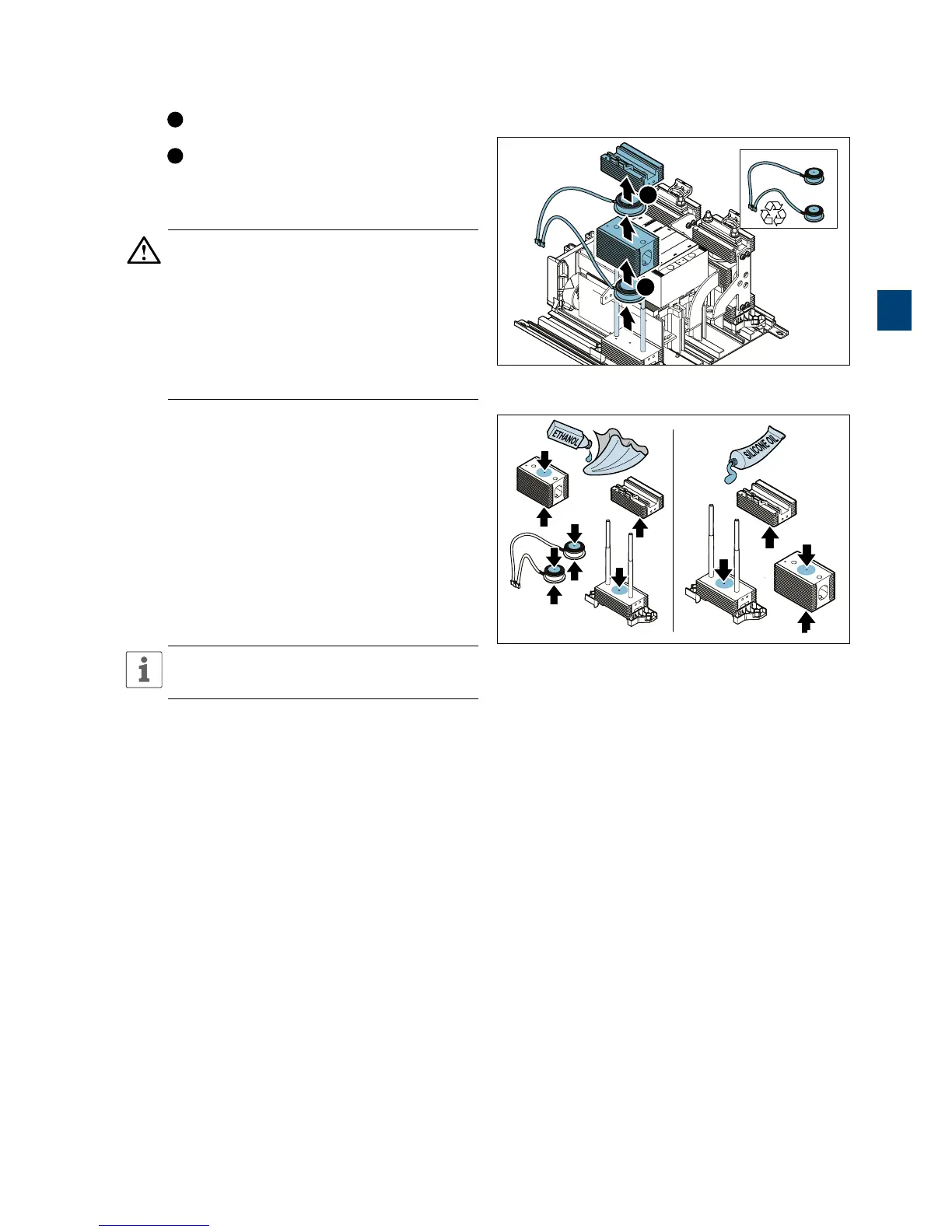 ETHANOL

SILICONE OIL