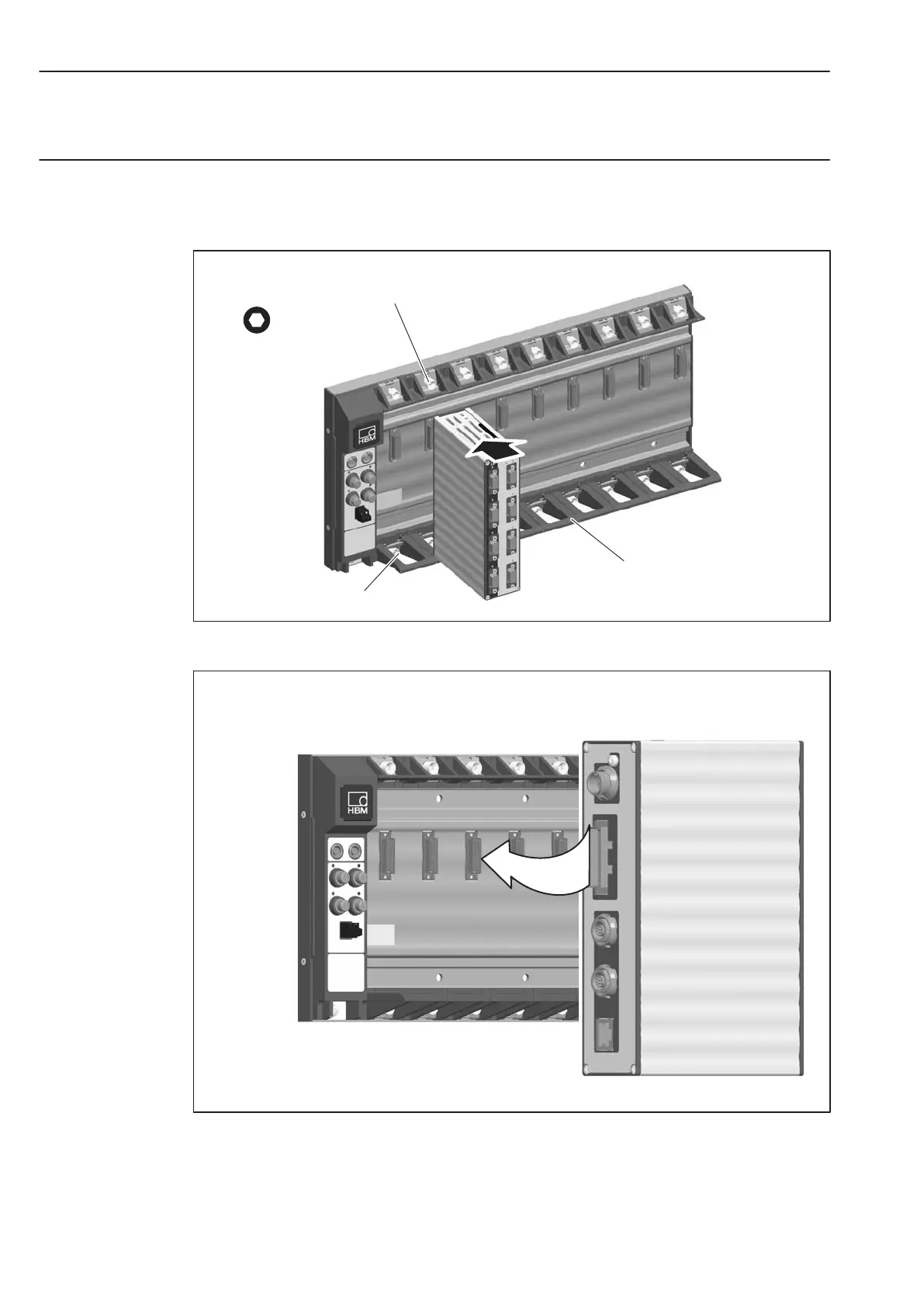 HBM

HBM