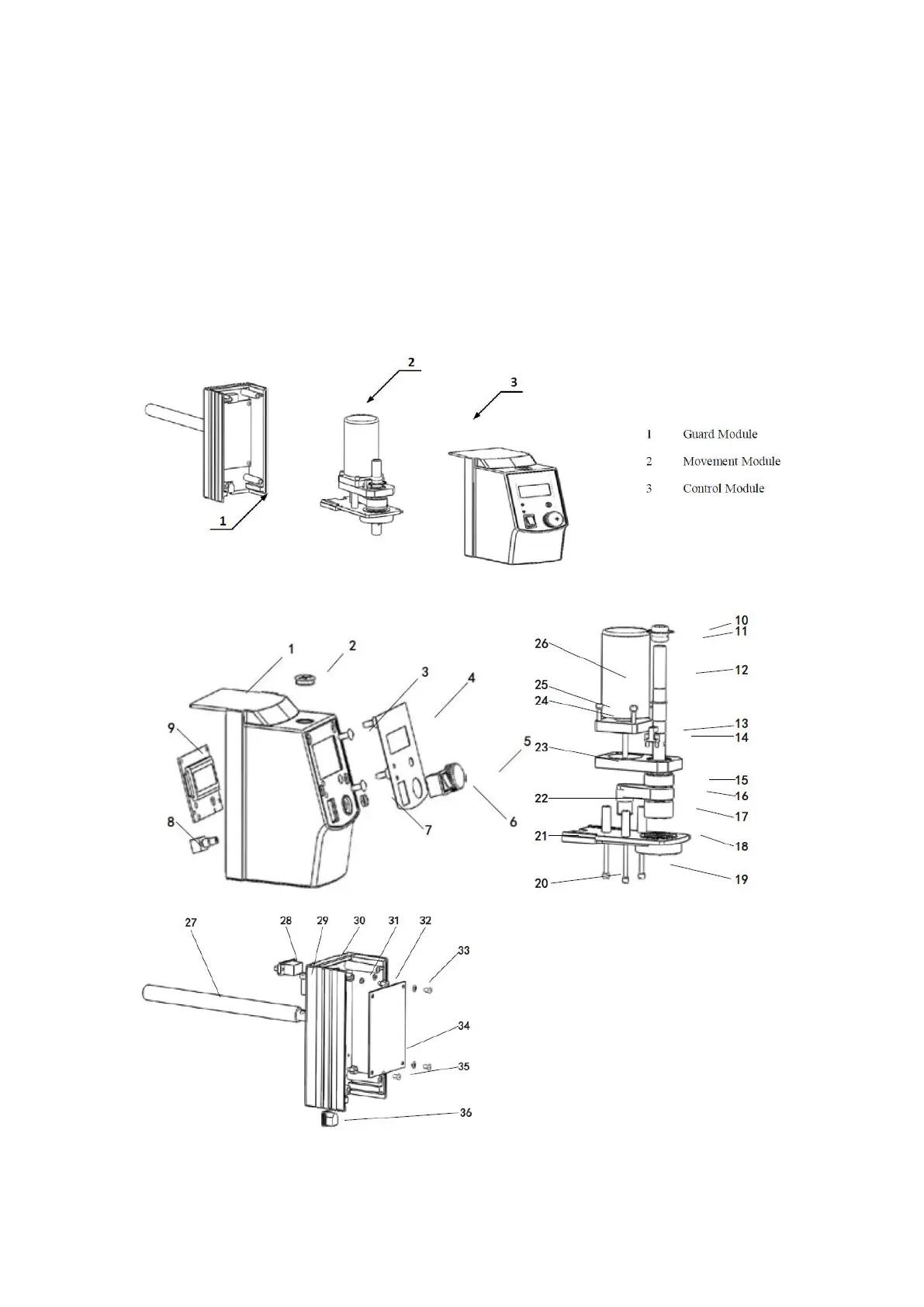 2

3

1

1 Guard Module

2 Movement Module

3 Control Module

1 2 3 4 5 6 7 8 9

10 11 12 13 14 15 16 17 18 19 20 21 22 23 24 25 26

27 28 29 30 31 32 33 34 35 36