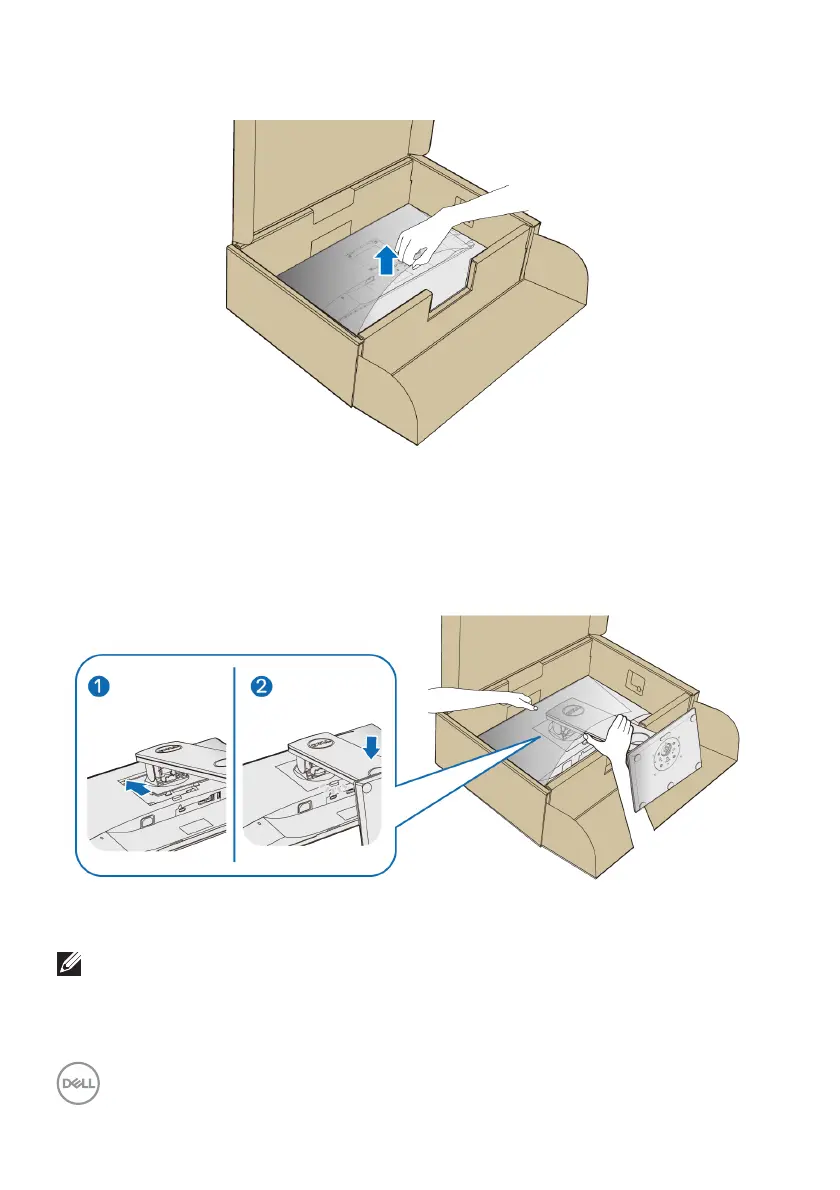 1

2

DELL