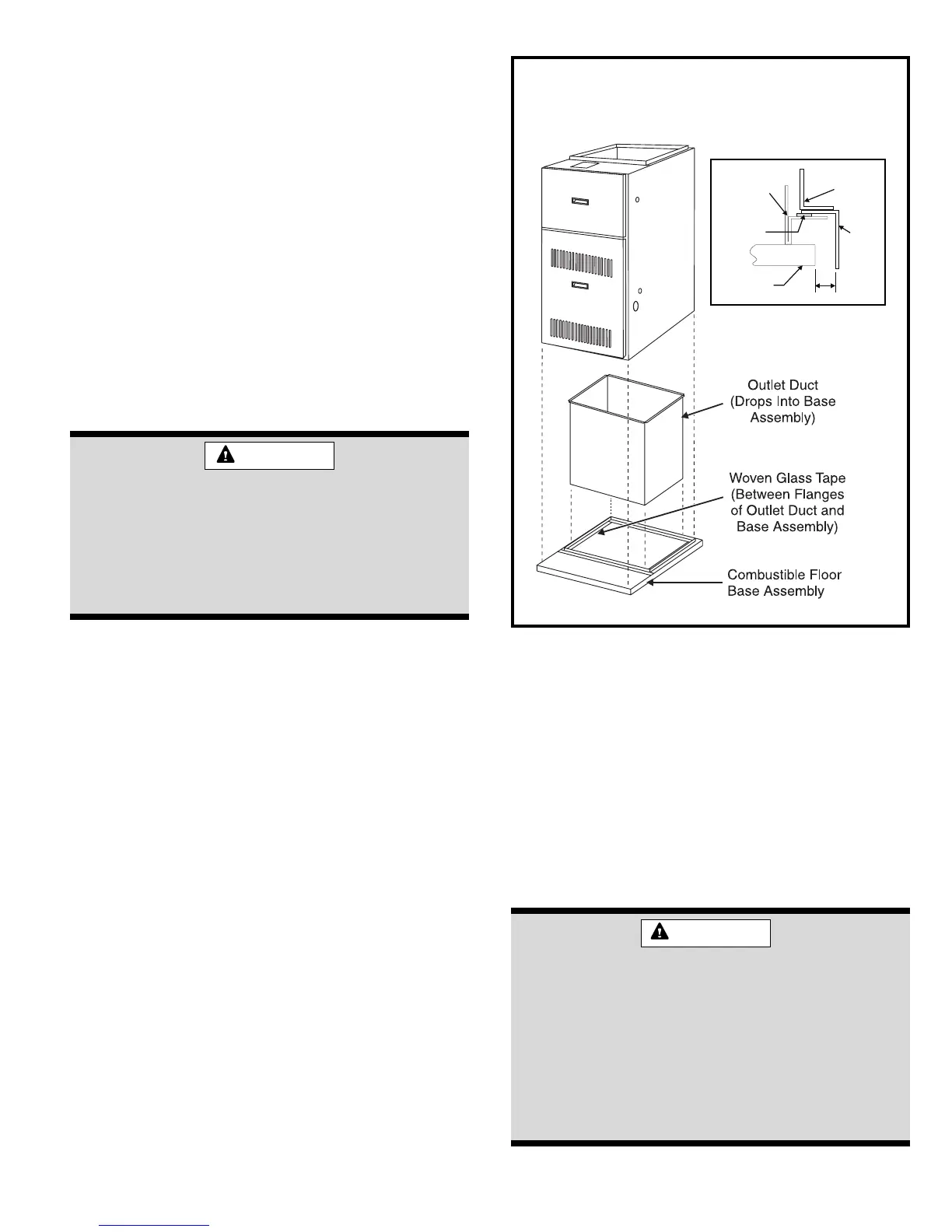 Outlet Duct (Drops Into Base Assembly)

Woven Glass Tape (Between Flanges of Outlet Duct and Base Assembly)

Combustible Floor Base Assembly