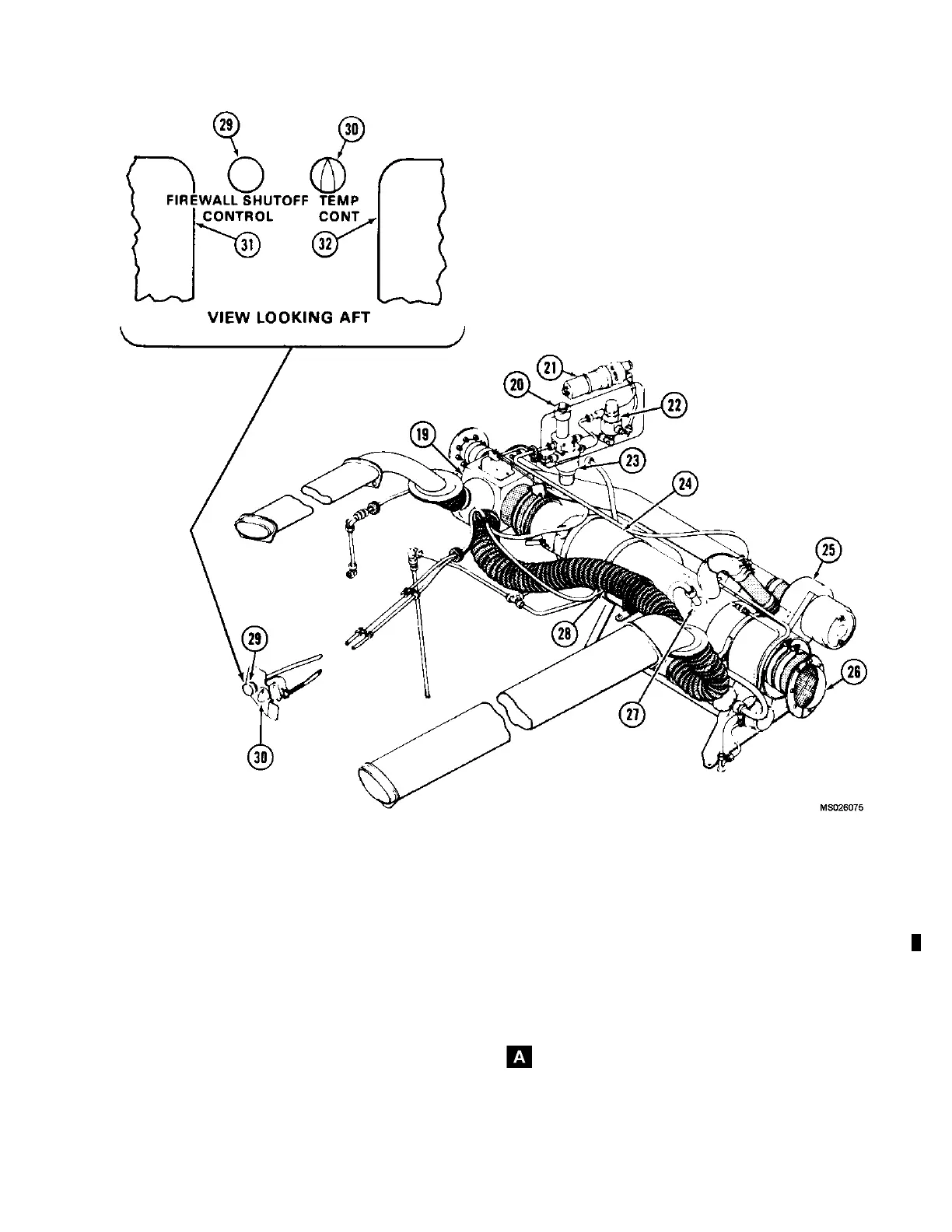 29
30
FIREWALL SHUTOFF CONTROL
TEMP CONT
31
32
VIEW LOOKING AFT
21
20
22
19
23
24
25
28
29
27
26
30
MS026075
A