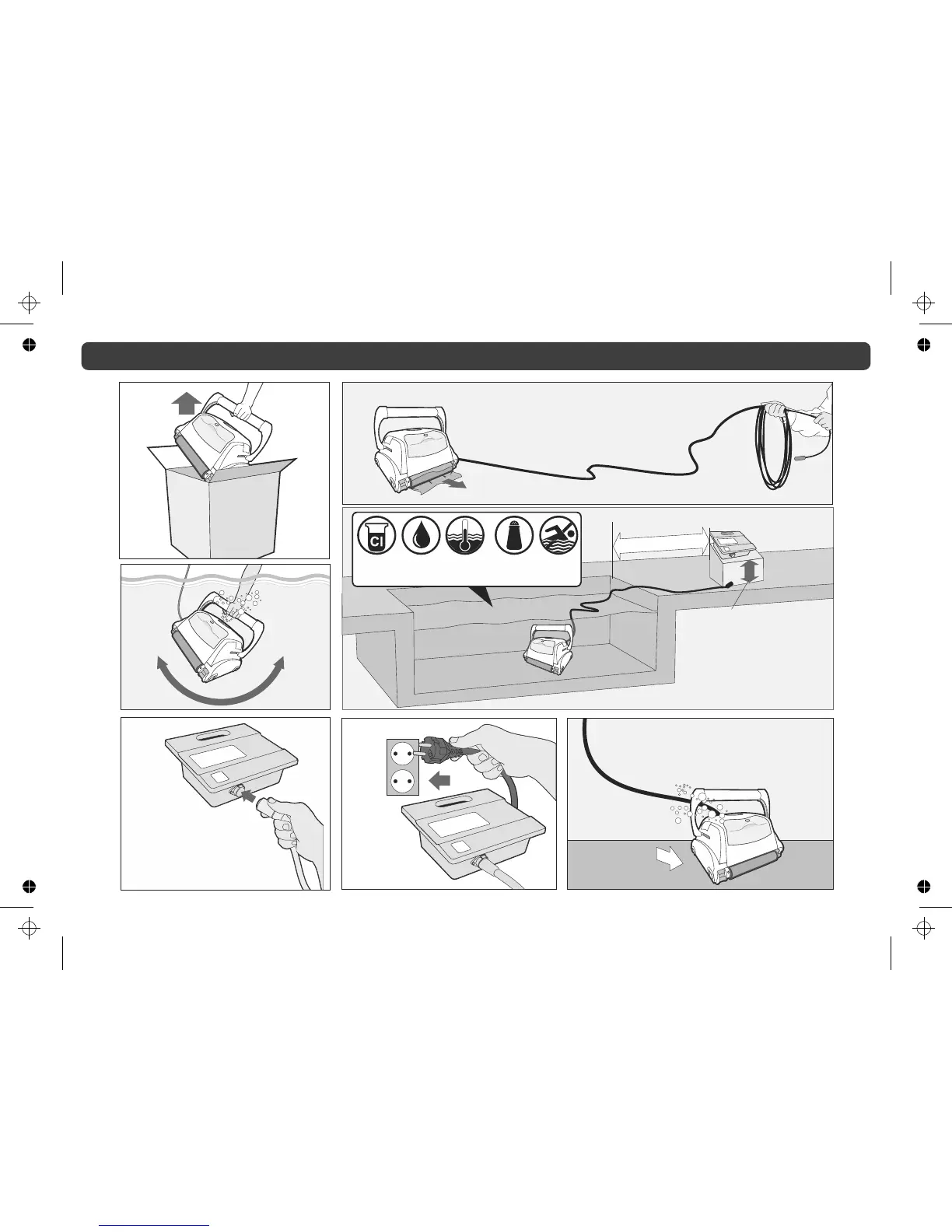 Cl