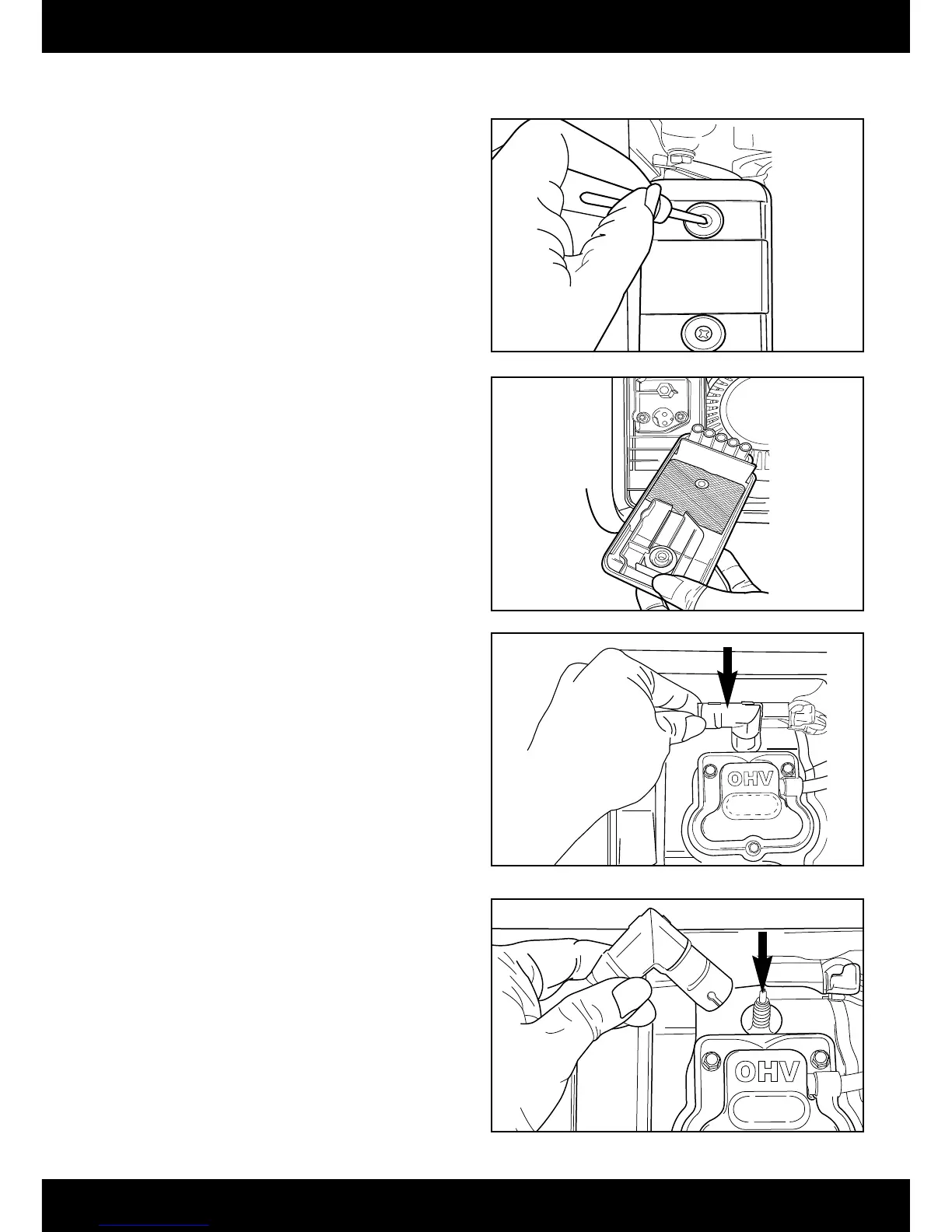 OHV

OHV