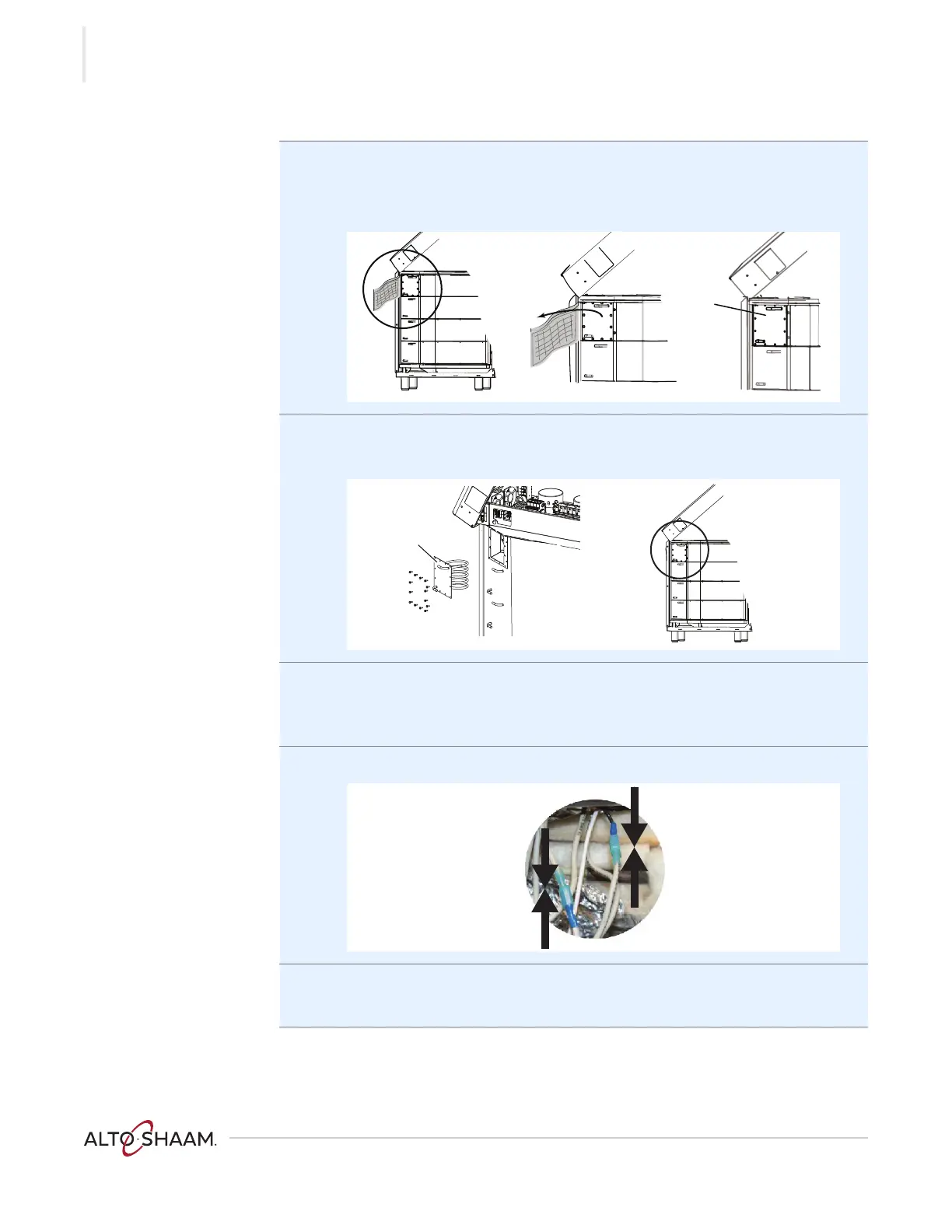 ALTO-SHAAM.