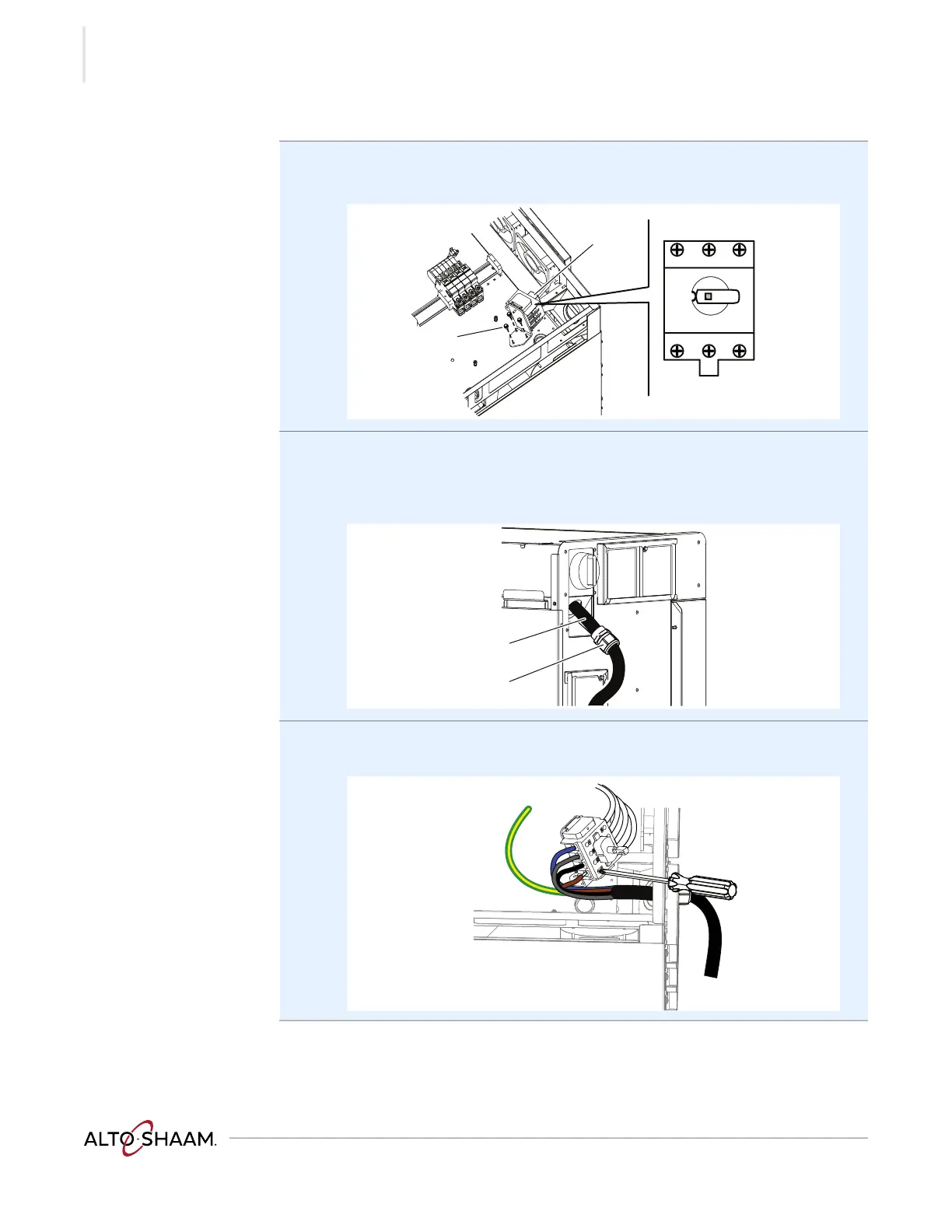 ALTO-SHAAM.