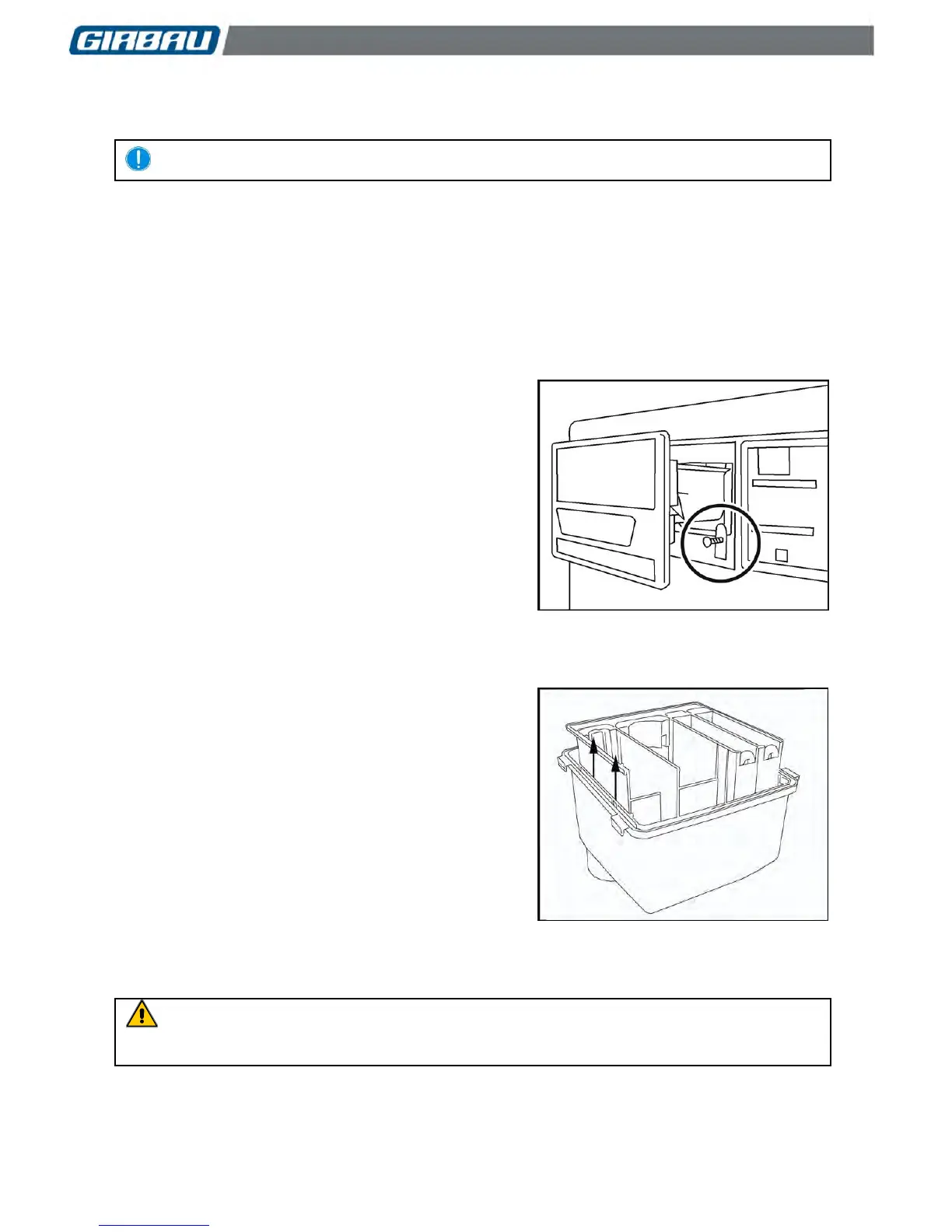 GIRBAU