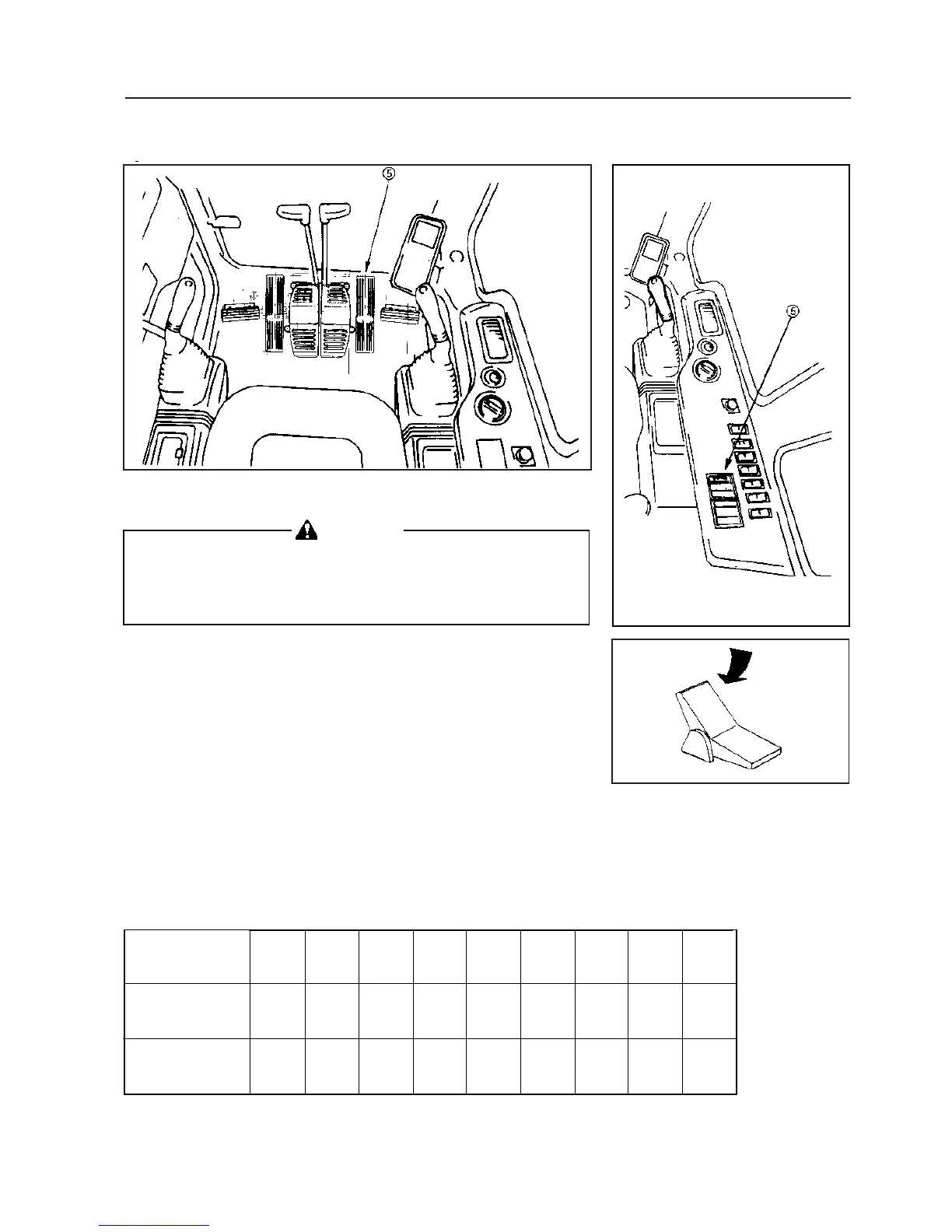 ⑤

⑤