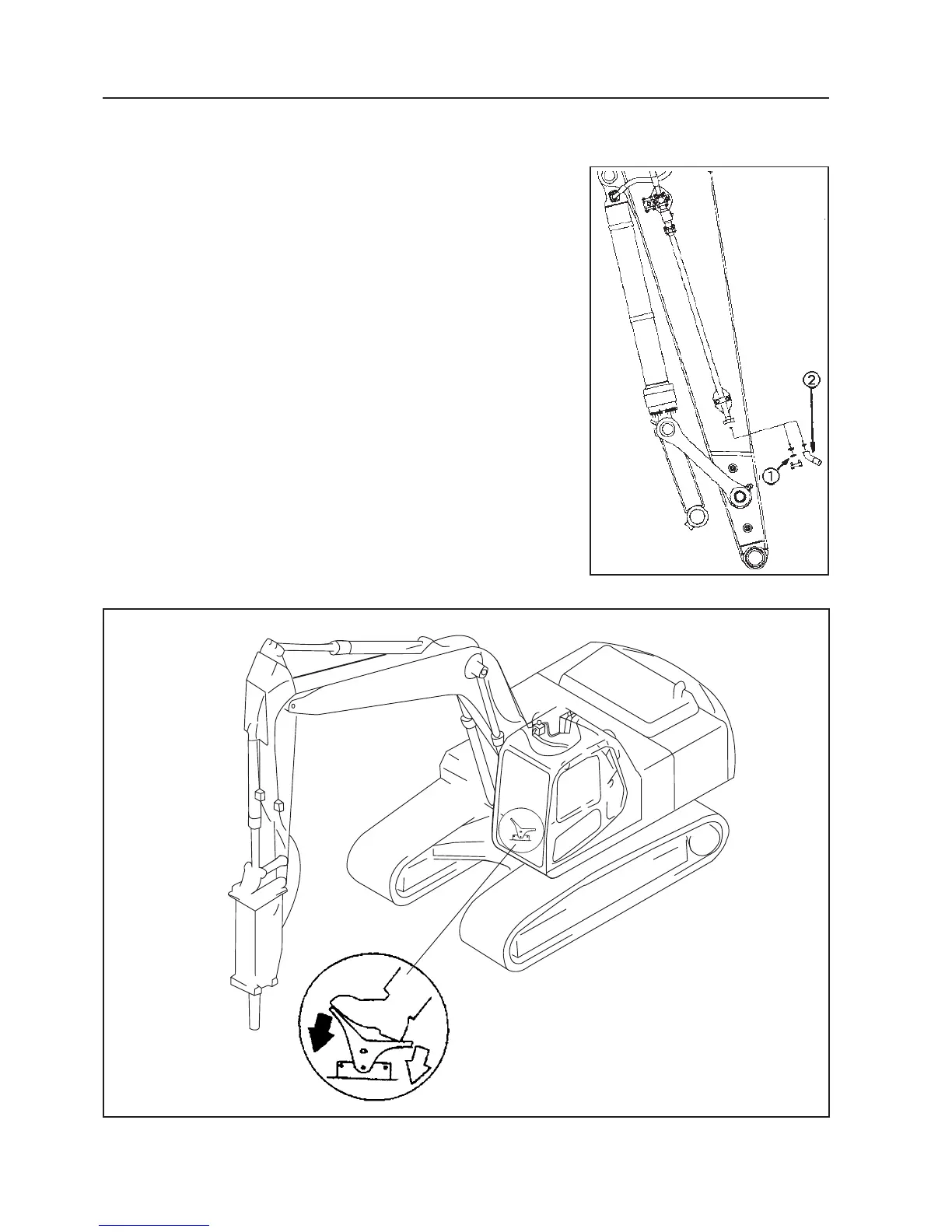 2

1