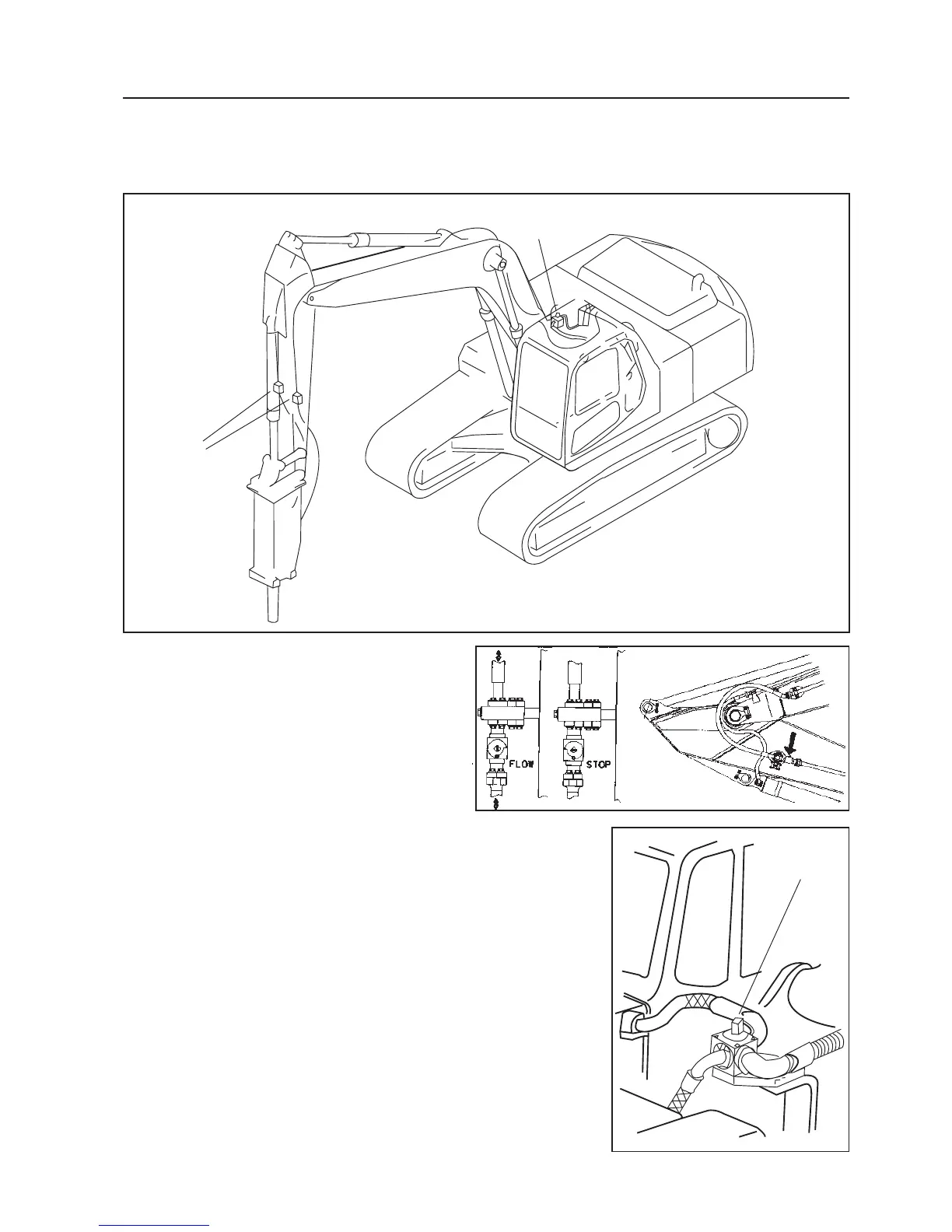 FLOW

STOP