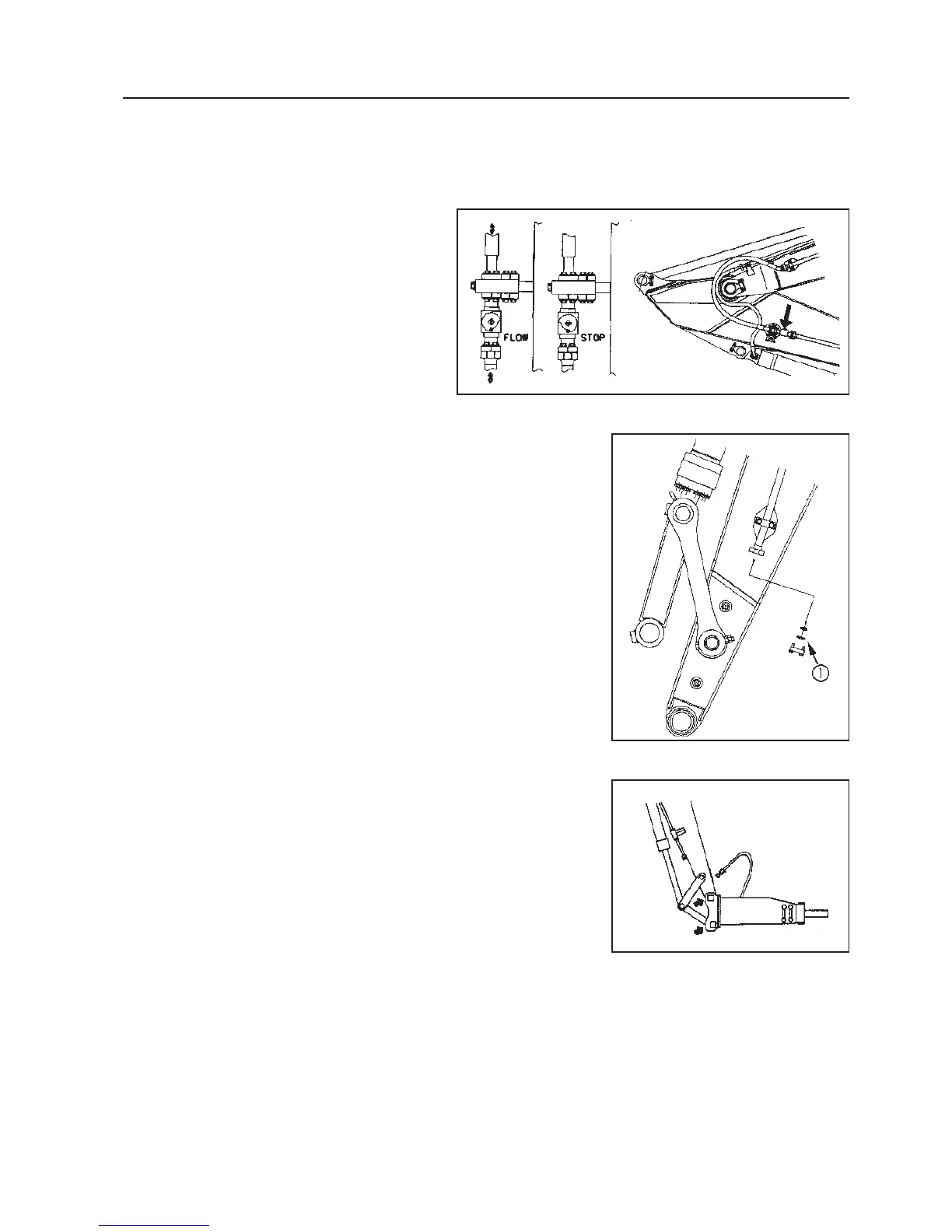 FLOW

STOP

1