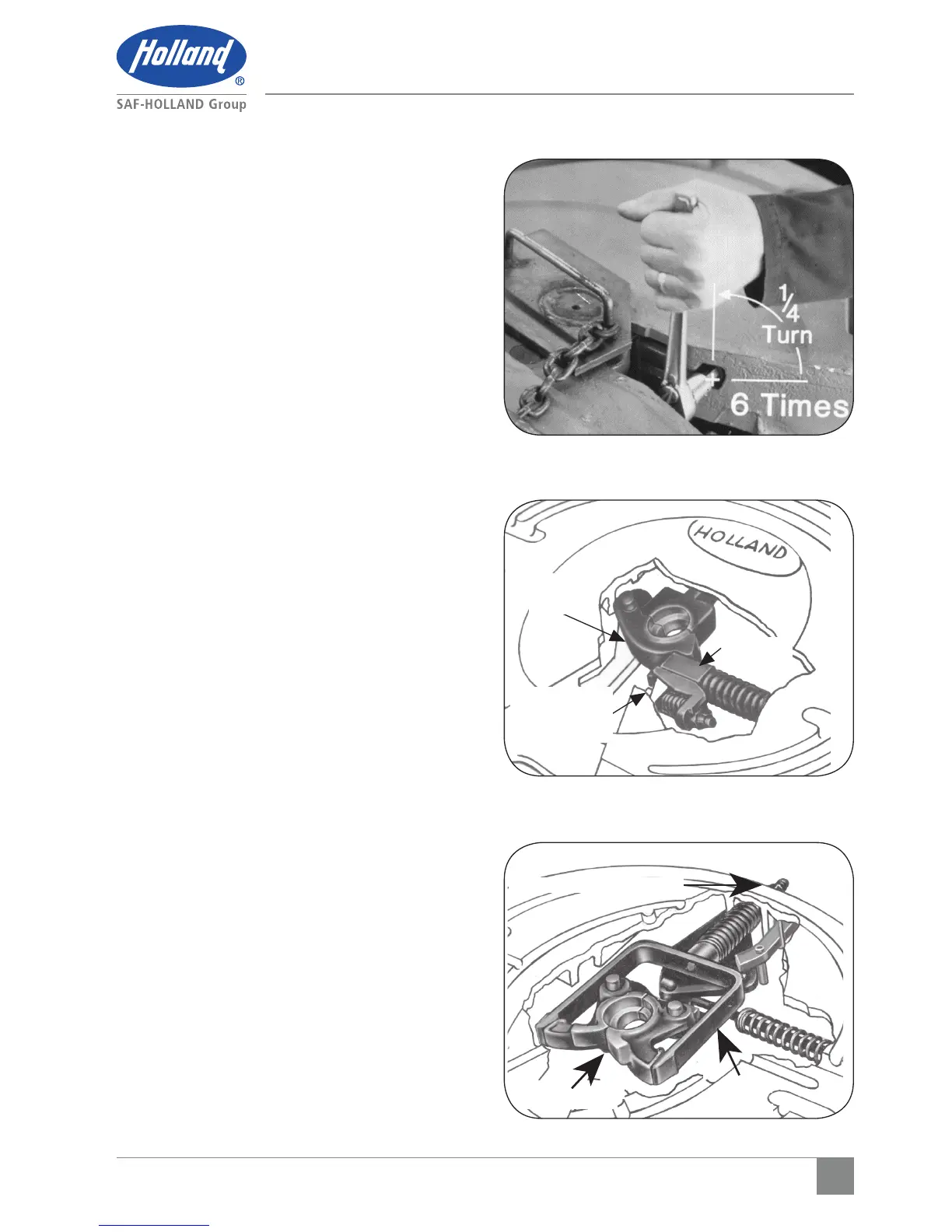 Holland®
SAF-HOLLAND Group

$\frac{1}{4}$
Turn
6 Times

HOLLAND