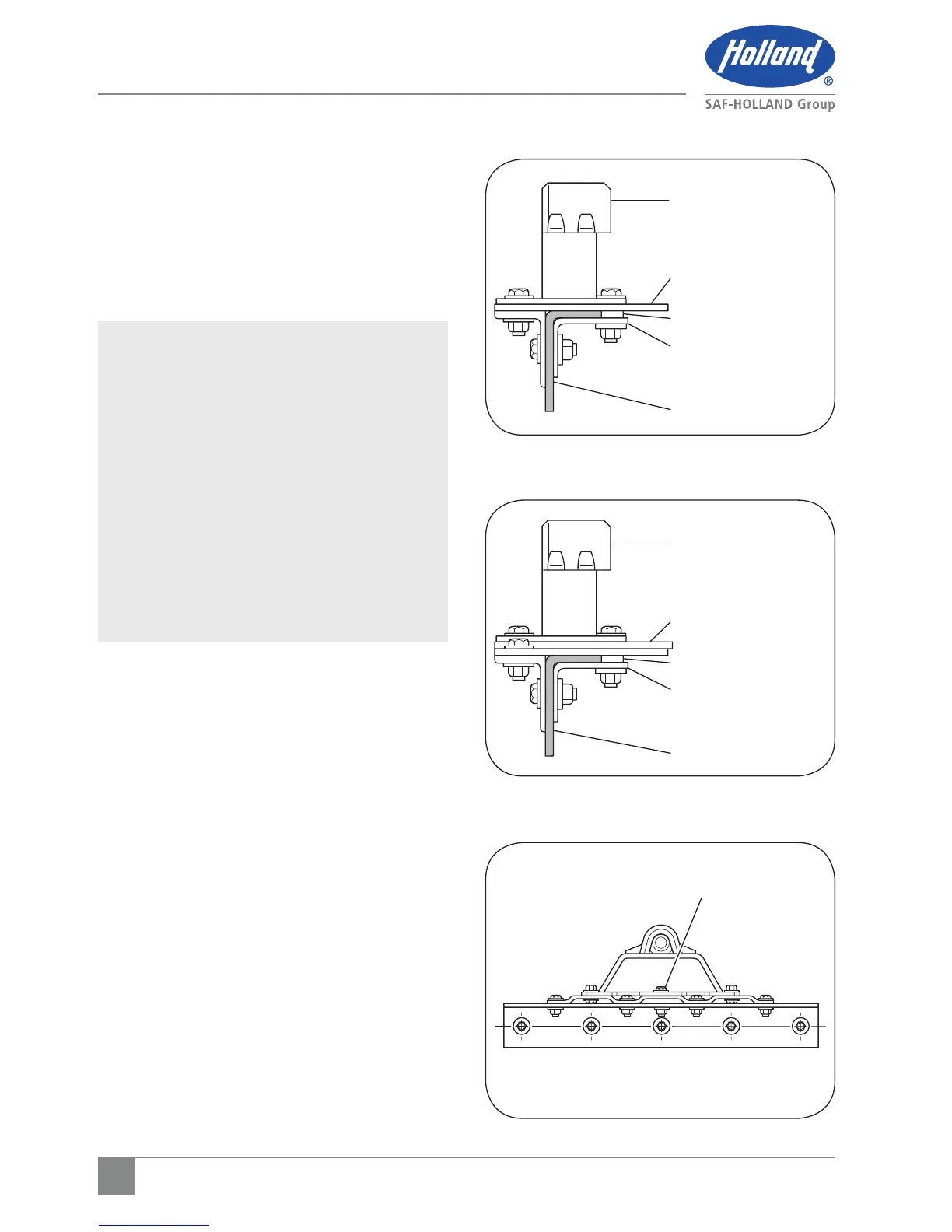 Holland®
SAF-HOLLAND Group