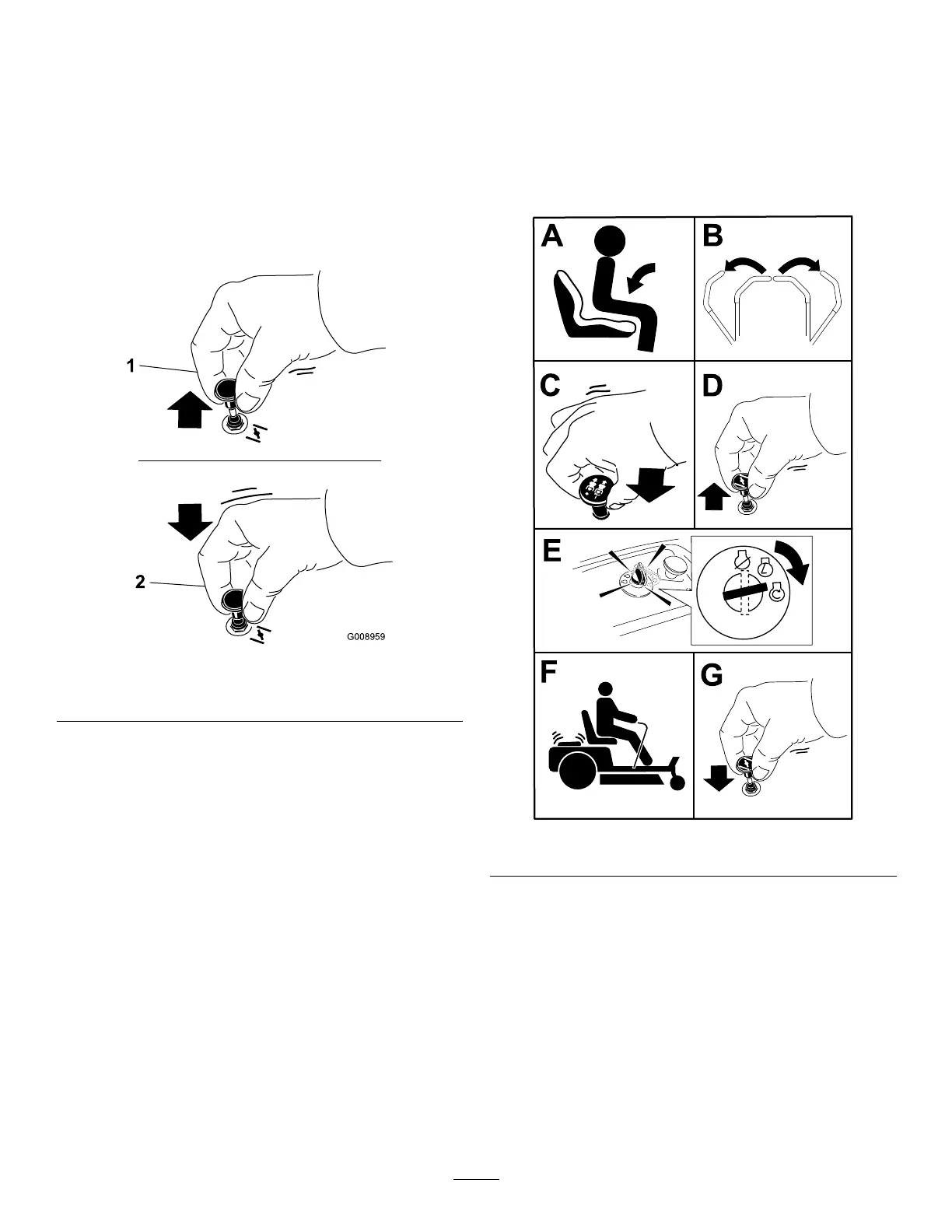 1

2

G008959

A

B

C

D

E

F

G