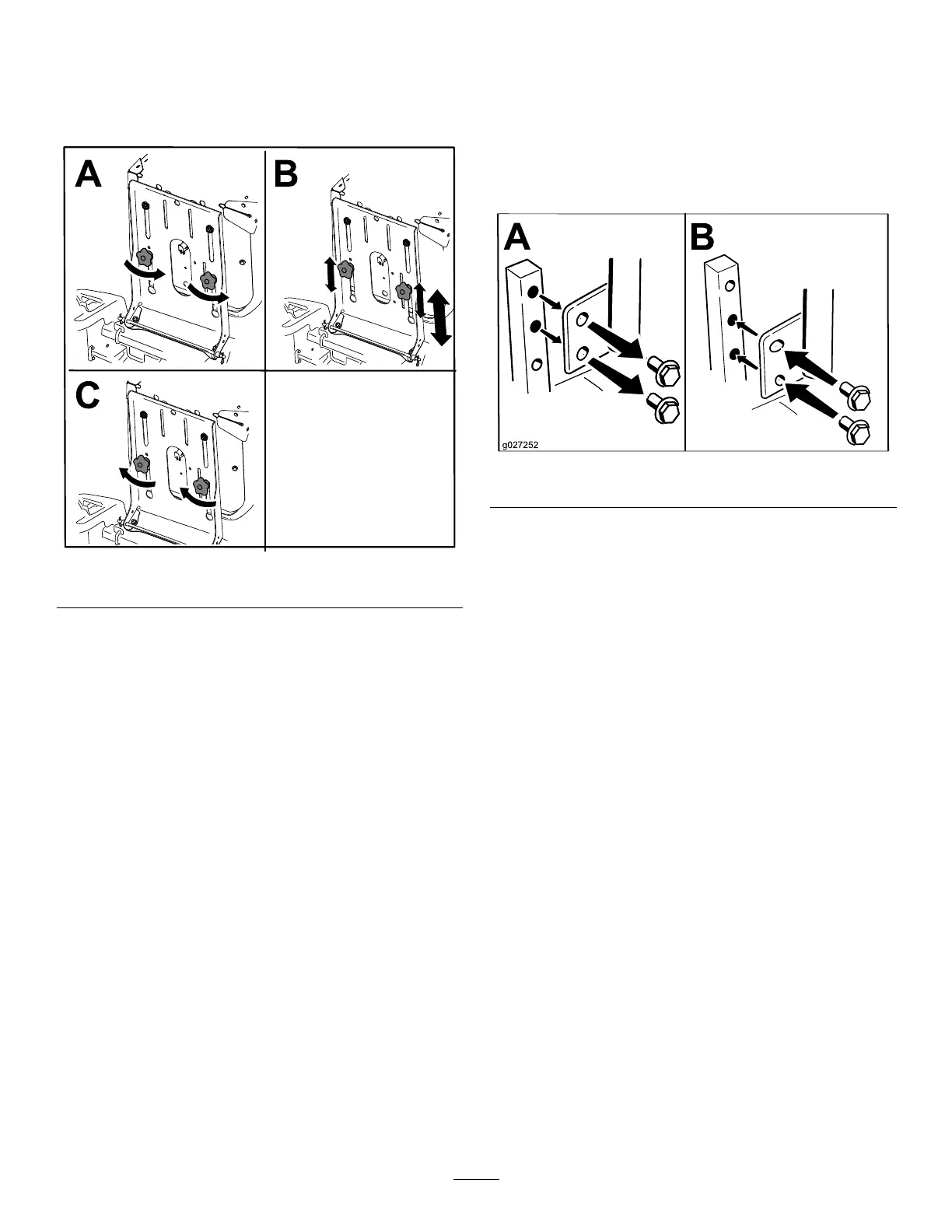 A

B

C

A

B

g027252