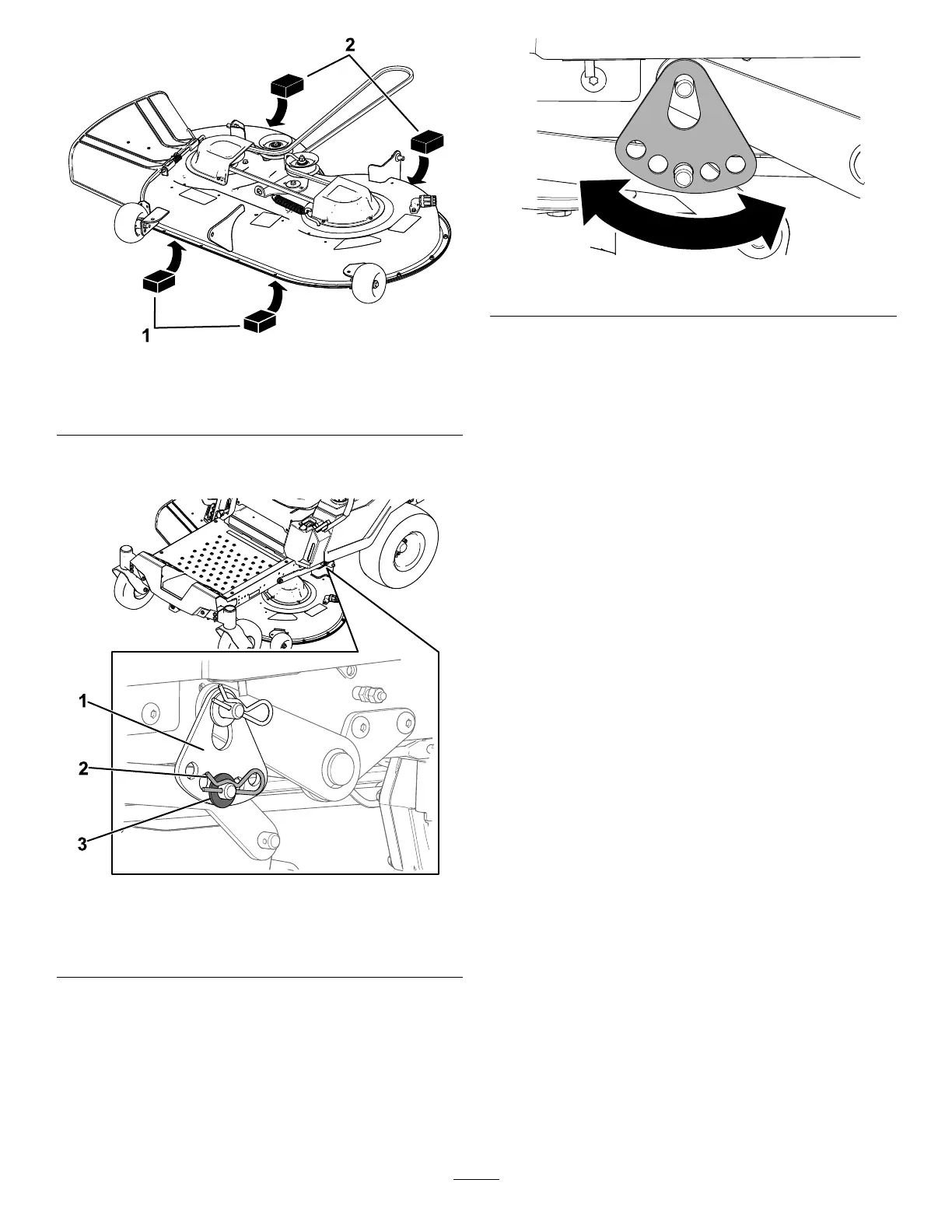 2

1

1

2

3