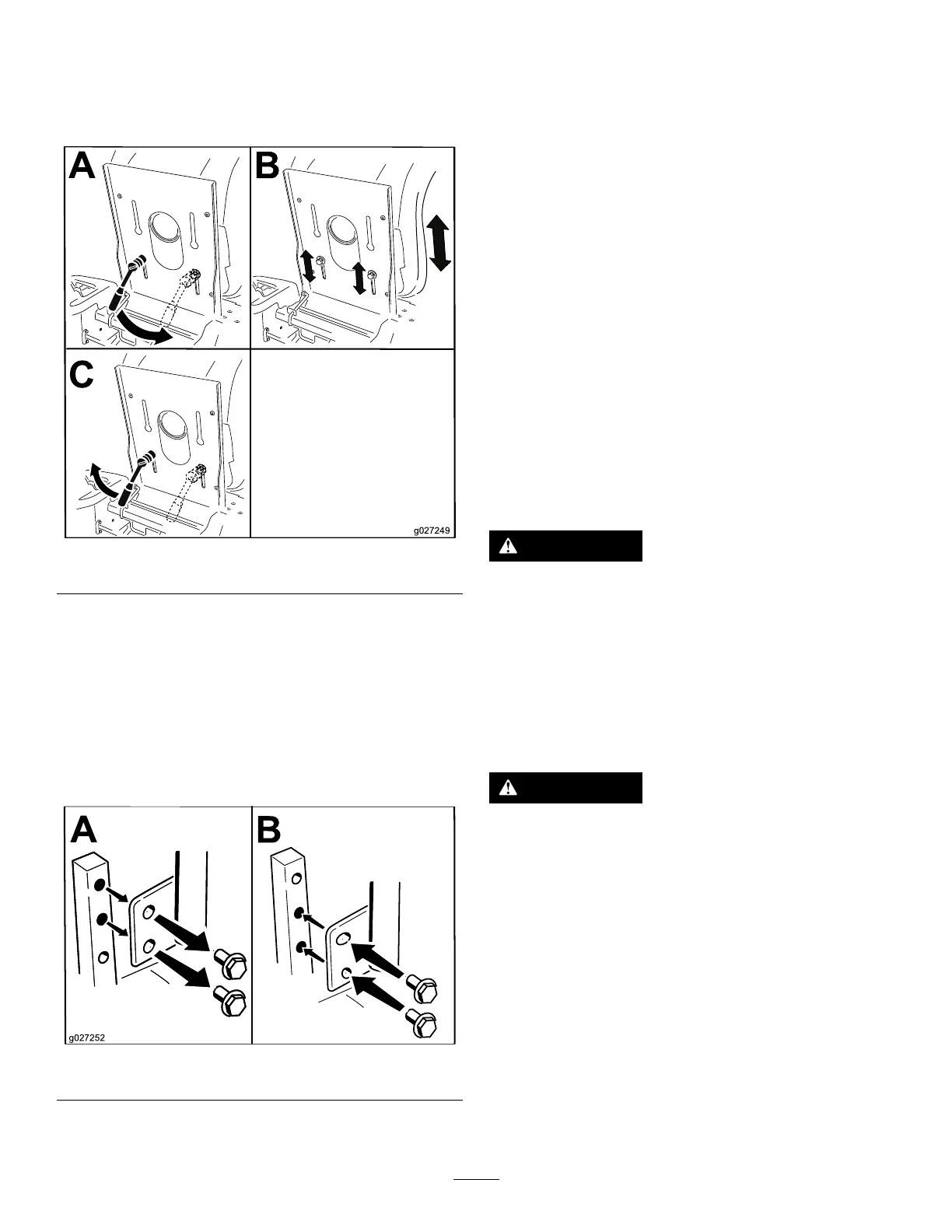 A

B

C

g027249

A

B

g027252