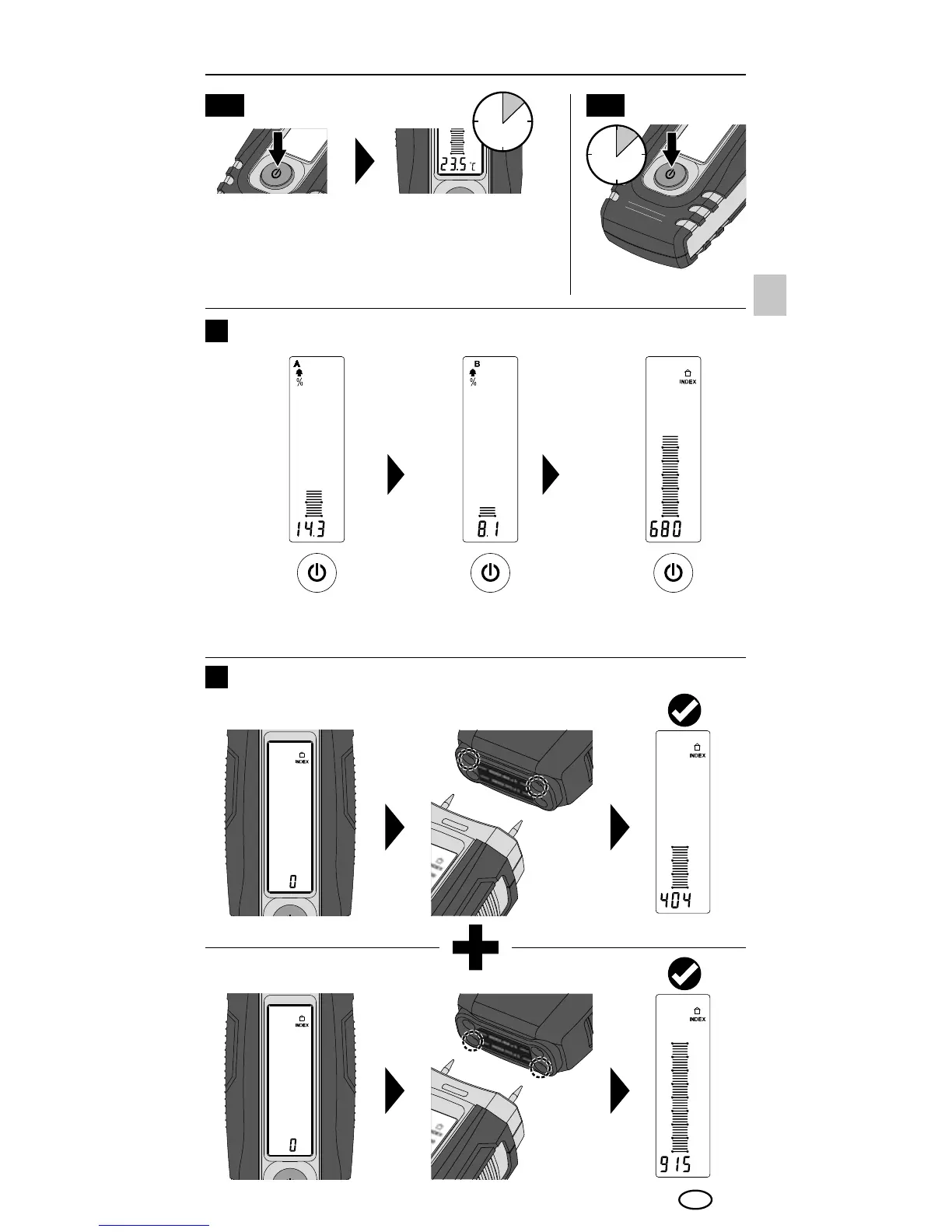 23.5 °C

A
%
14.3

B
%
8.1

INDEX
680

INDEX
0

INDEX
404

INDEX
0

INDEX
915