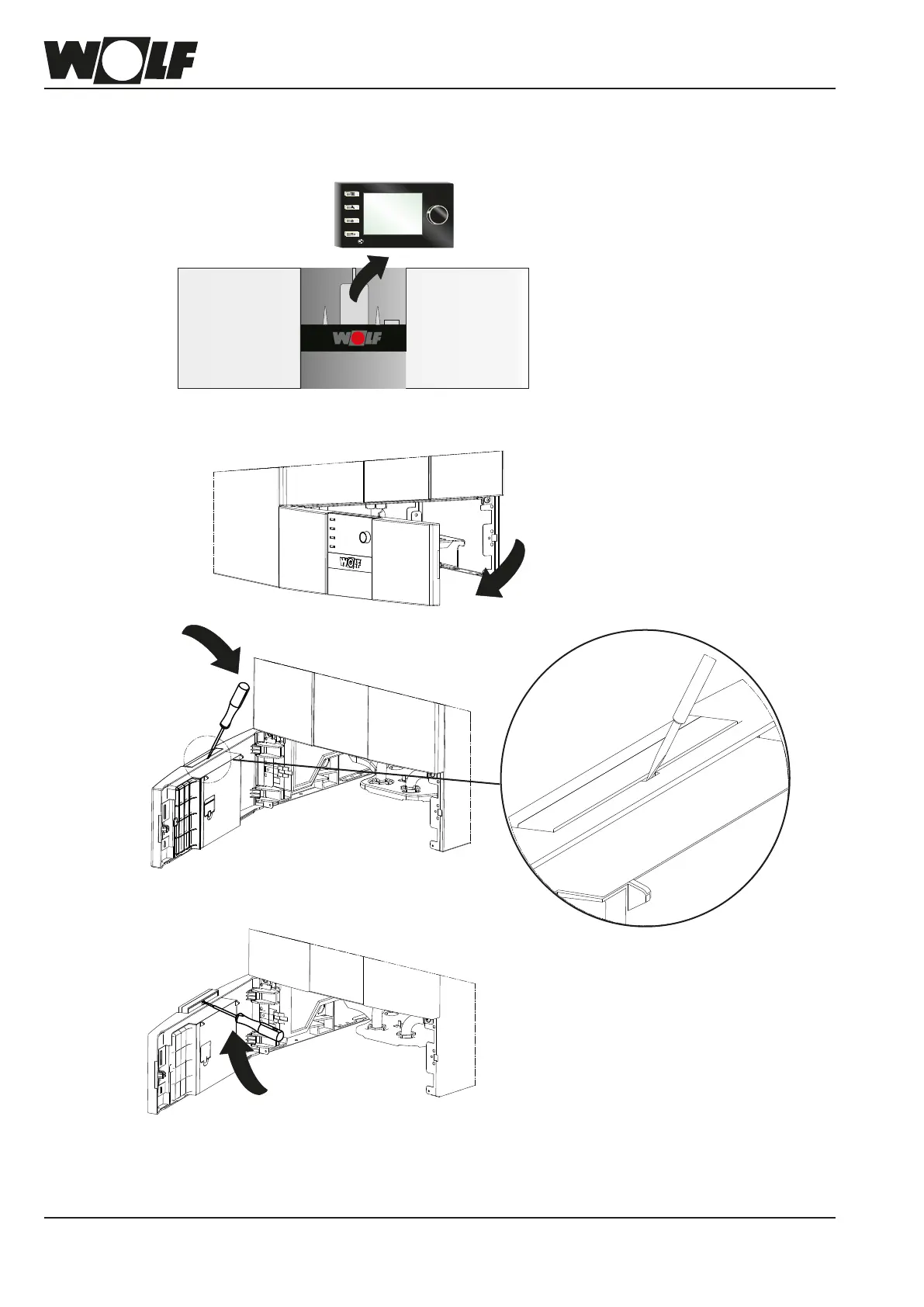 WOLF

WOLF

WOLF