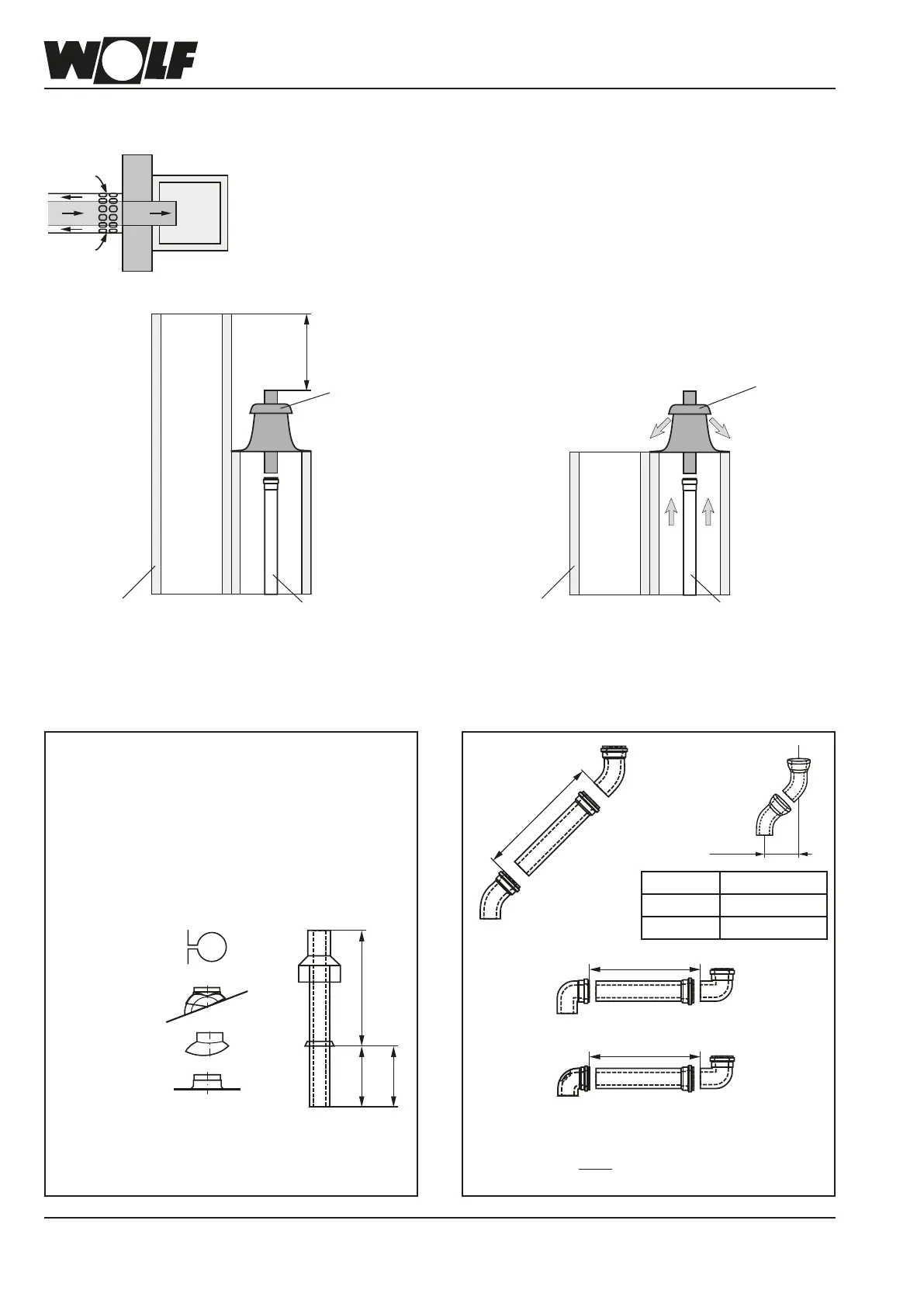 WOLF