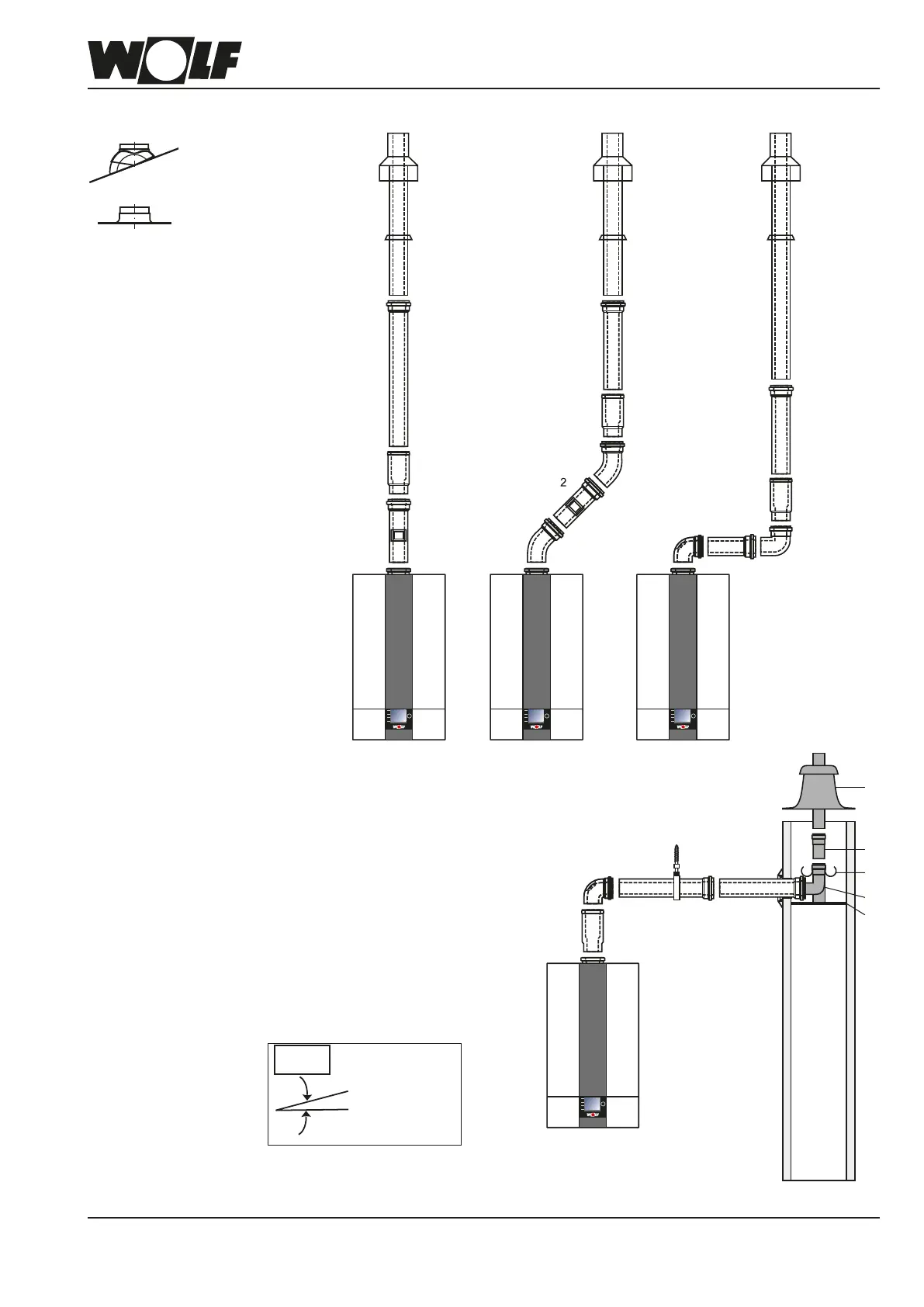 WOLF

2