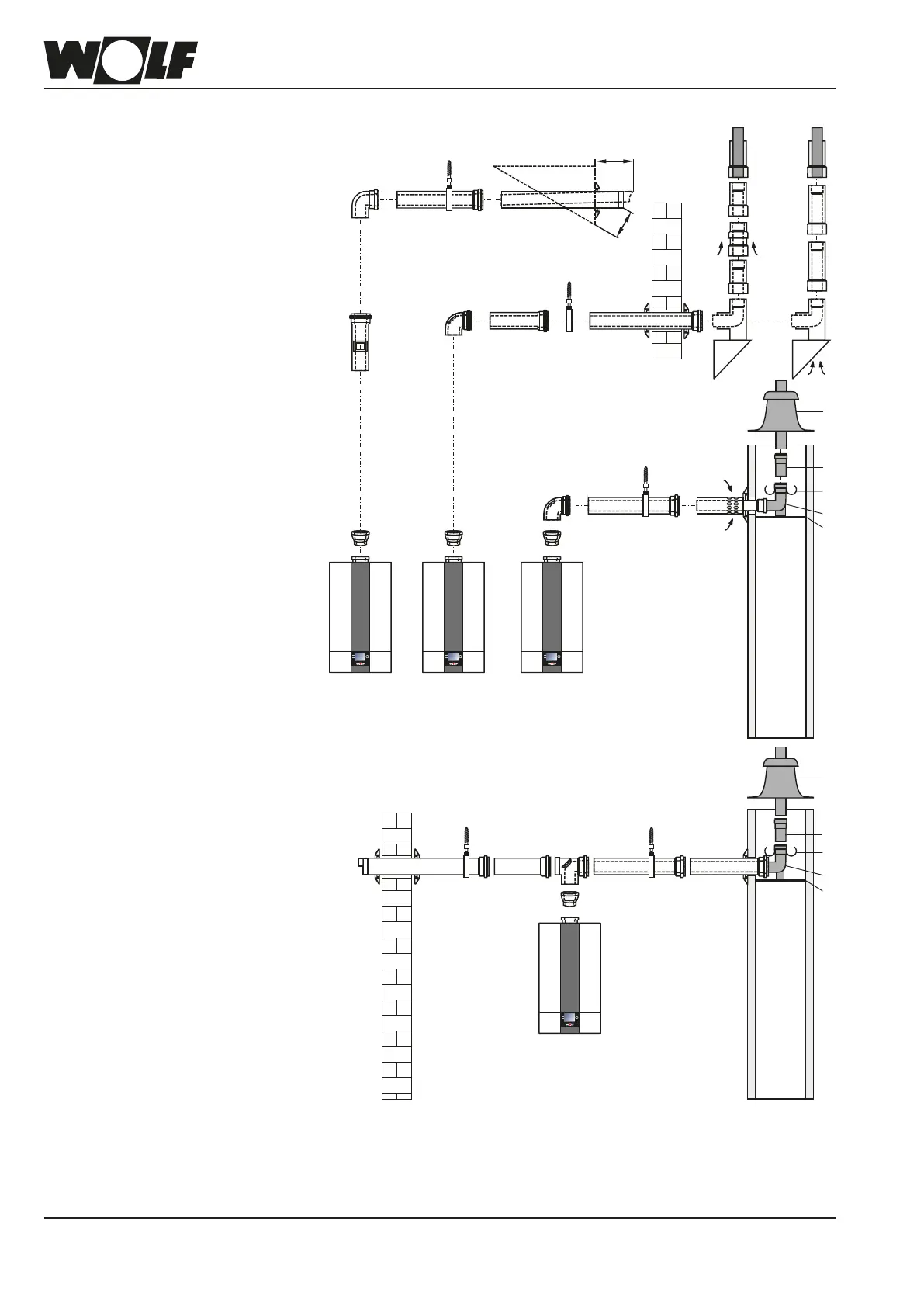 WOLF