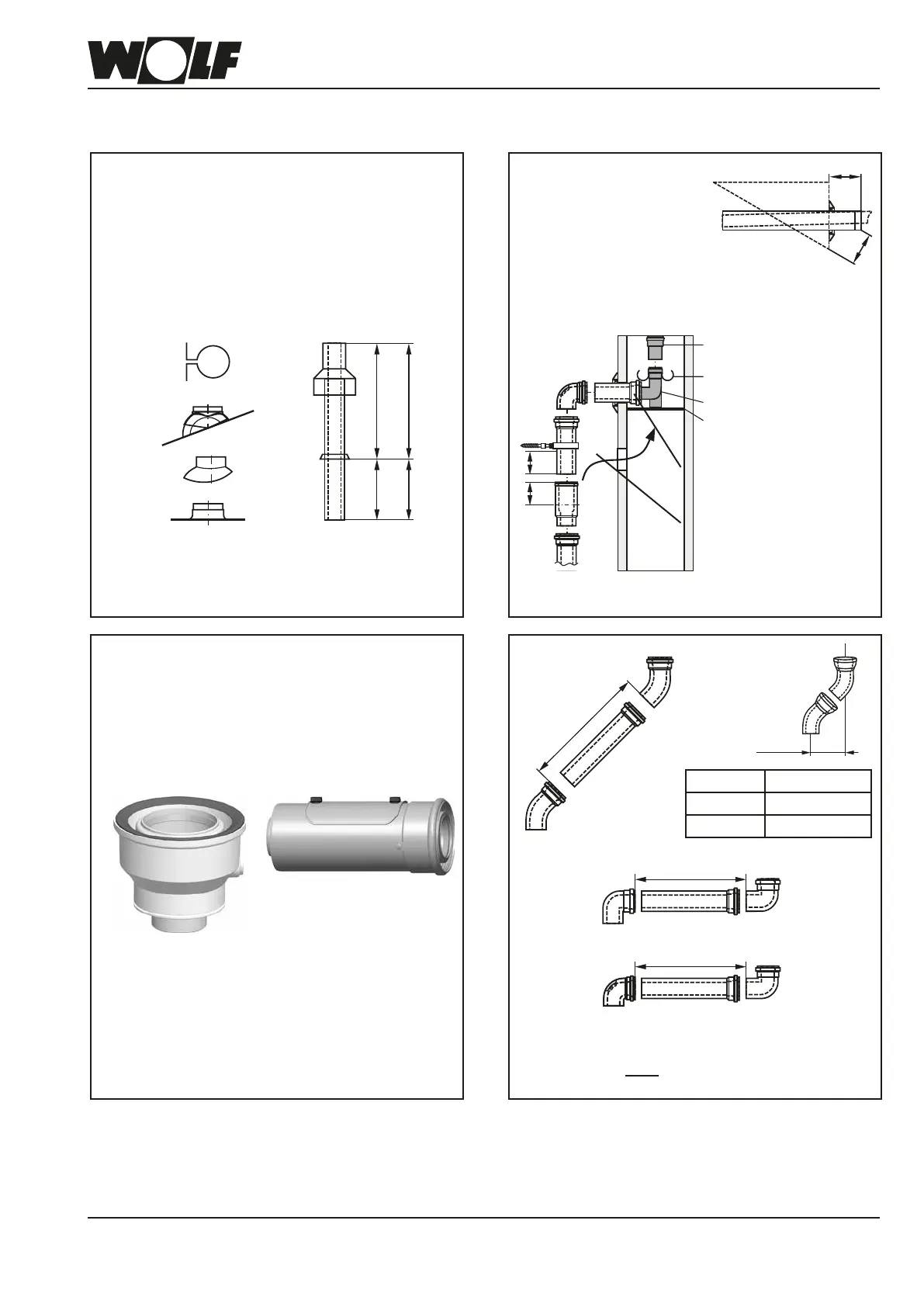 WOLF