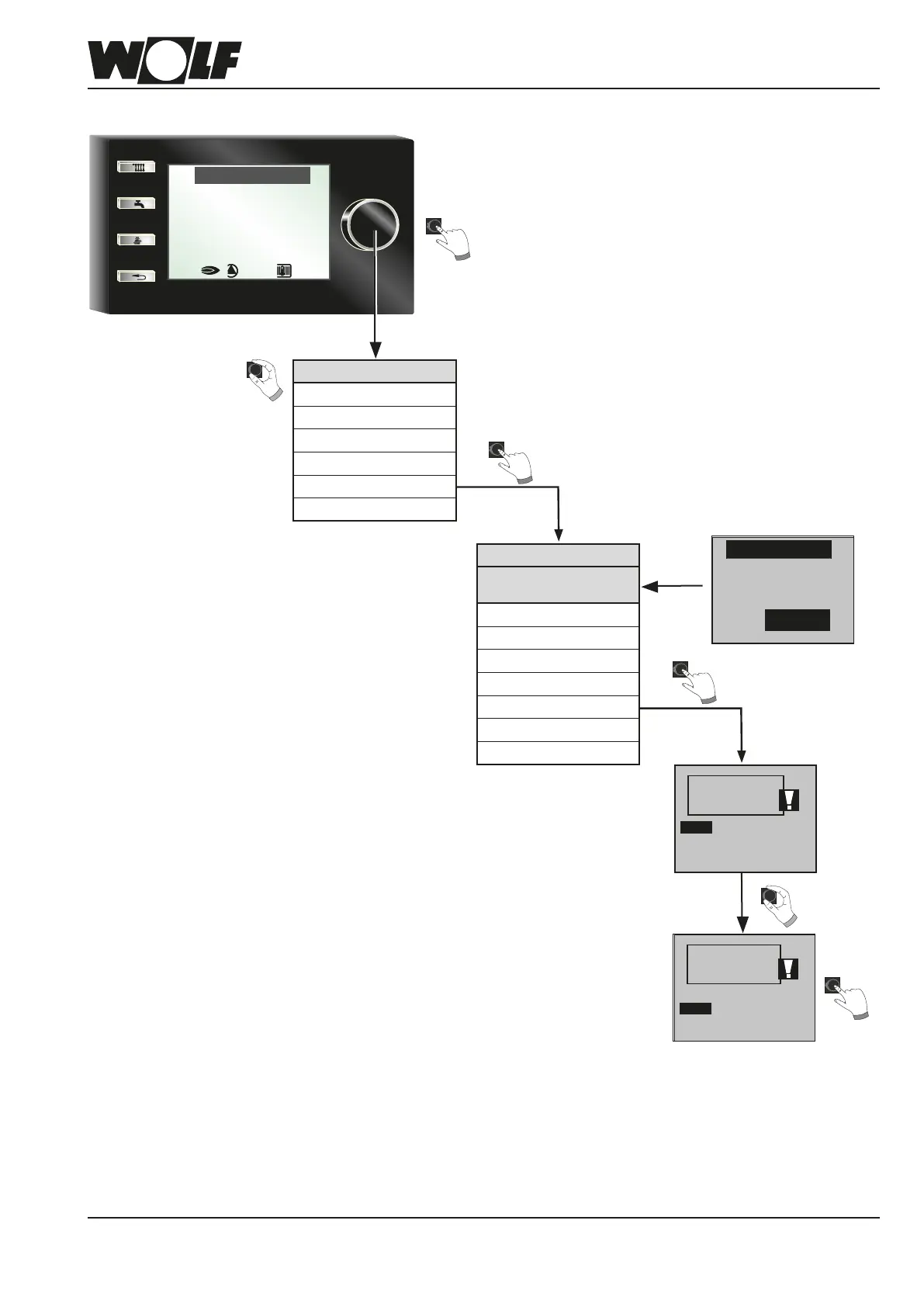 WOLF