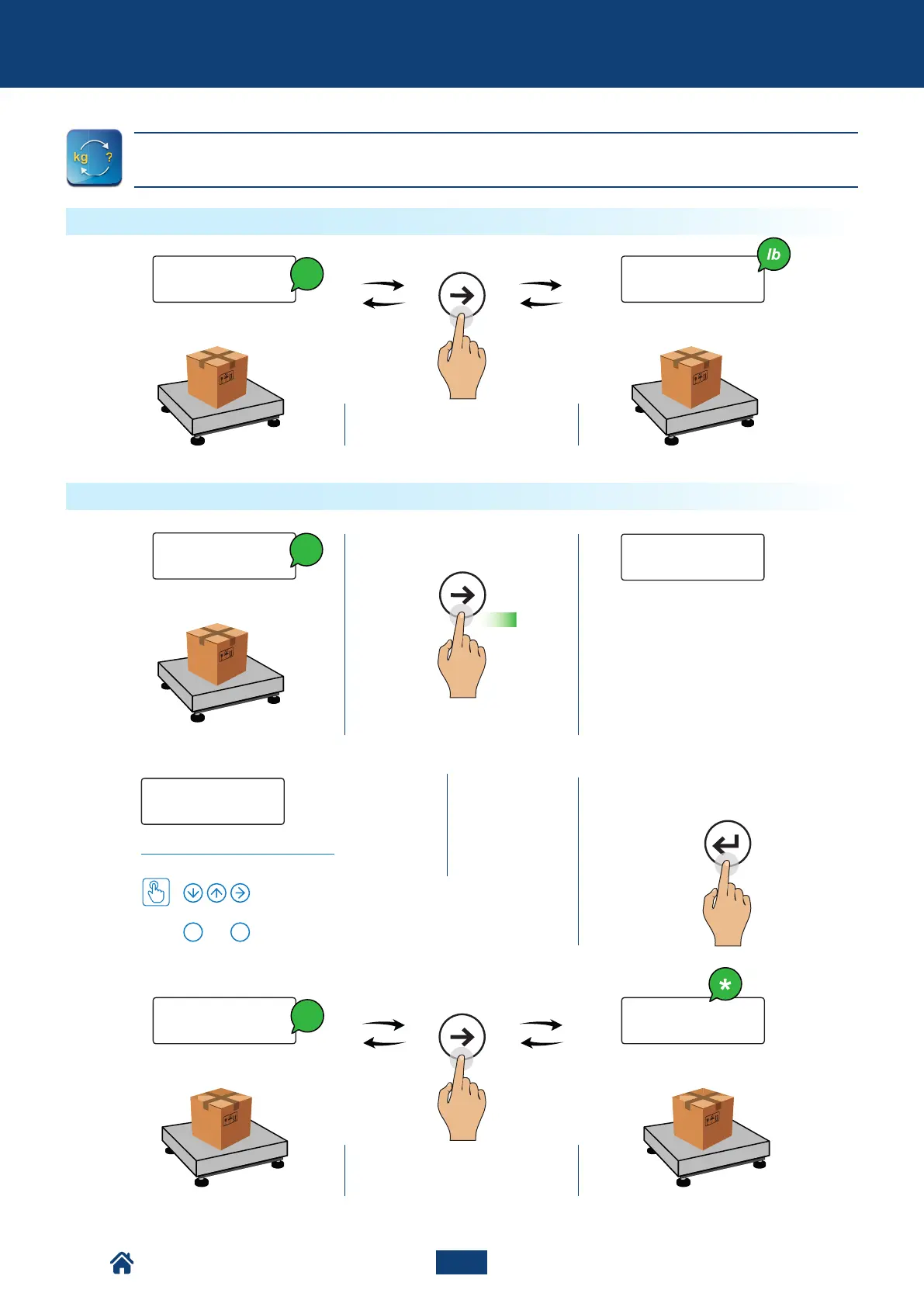 kg ?

lb

*