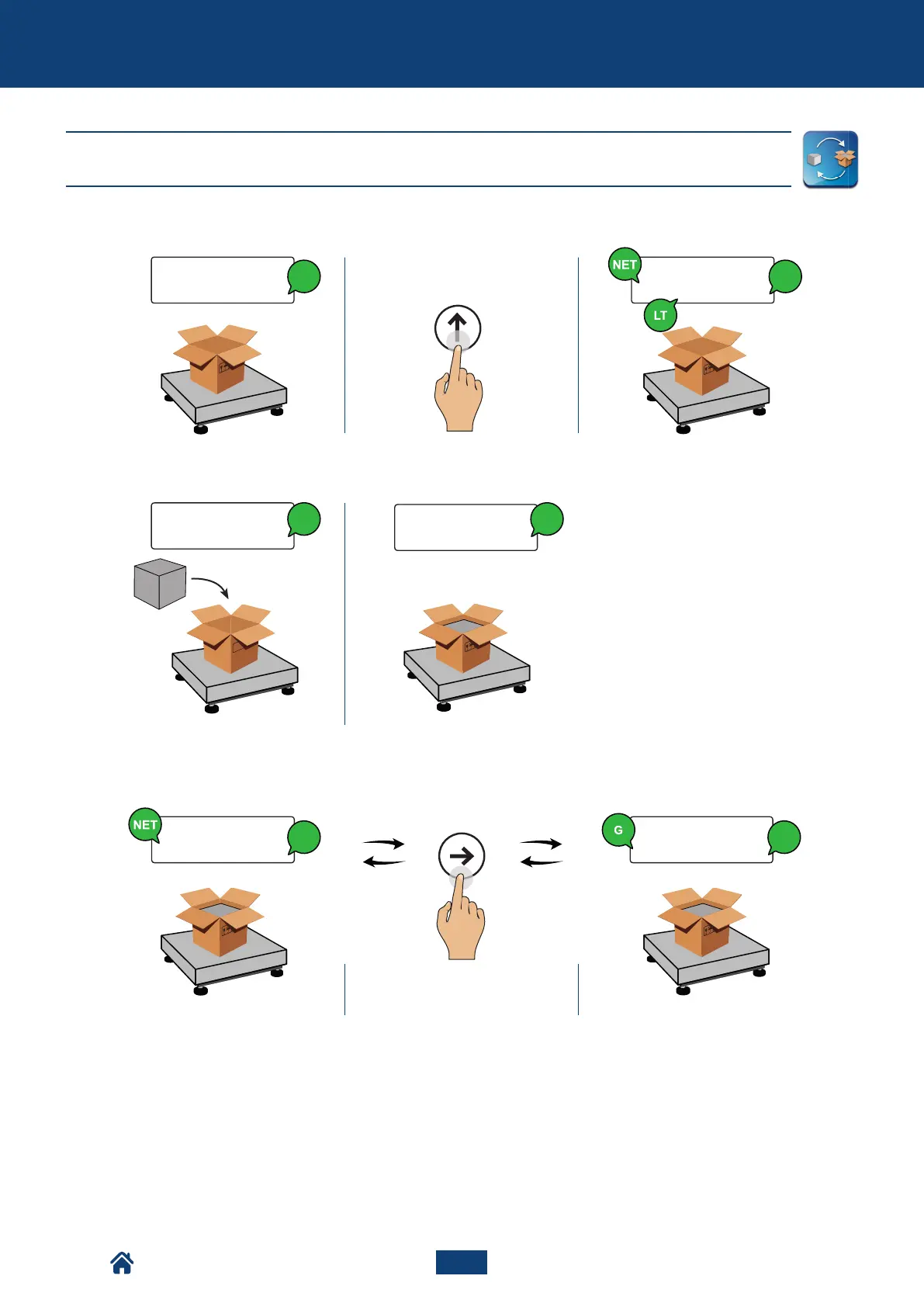 NET

LT

NET

G