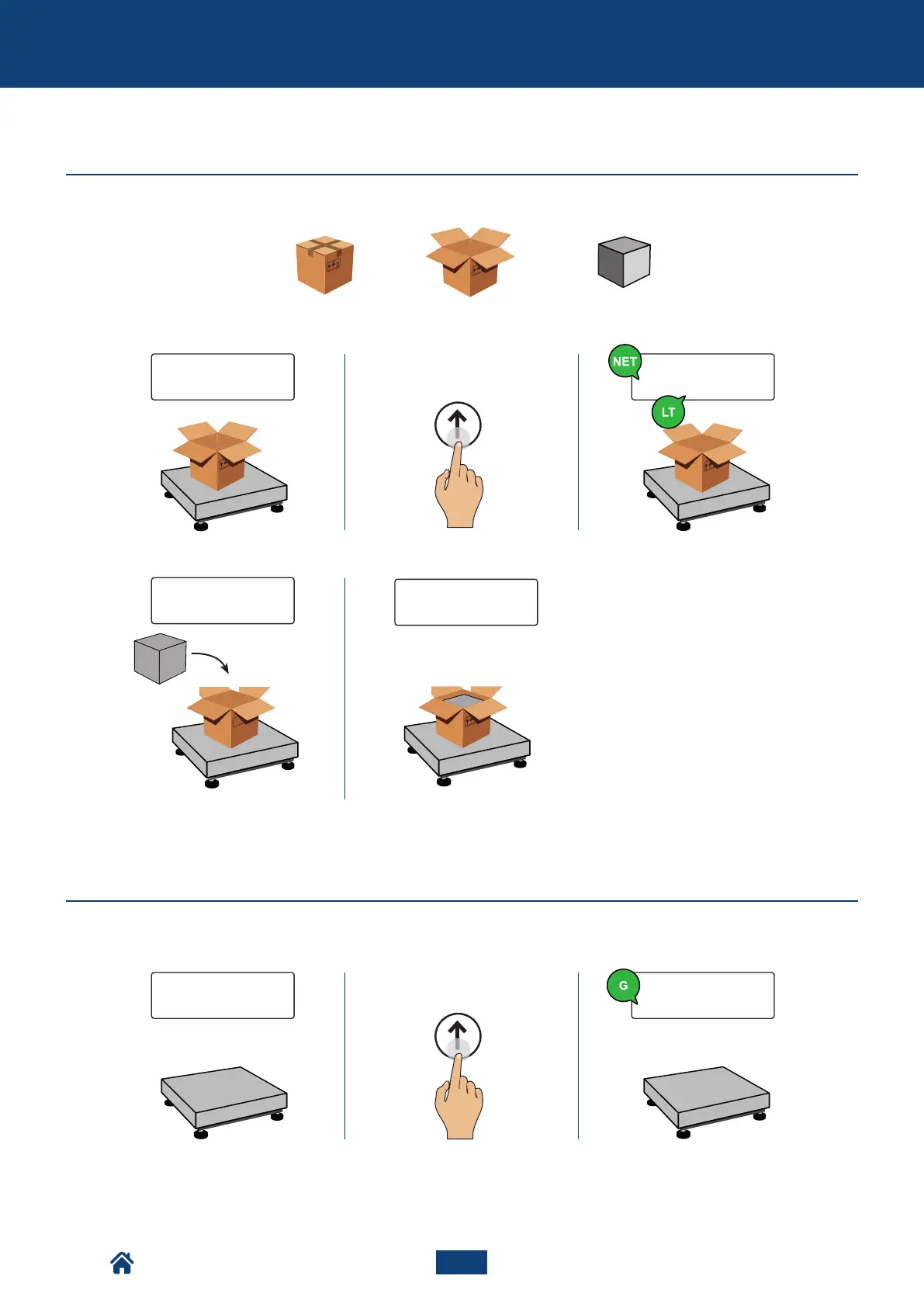 NET

LT

G