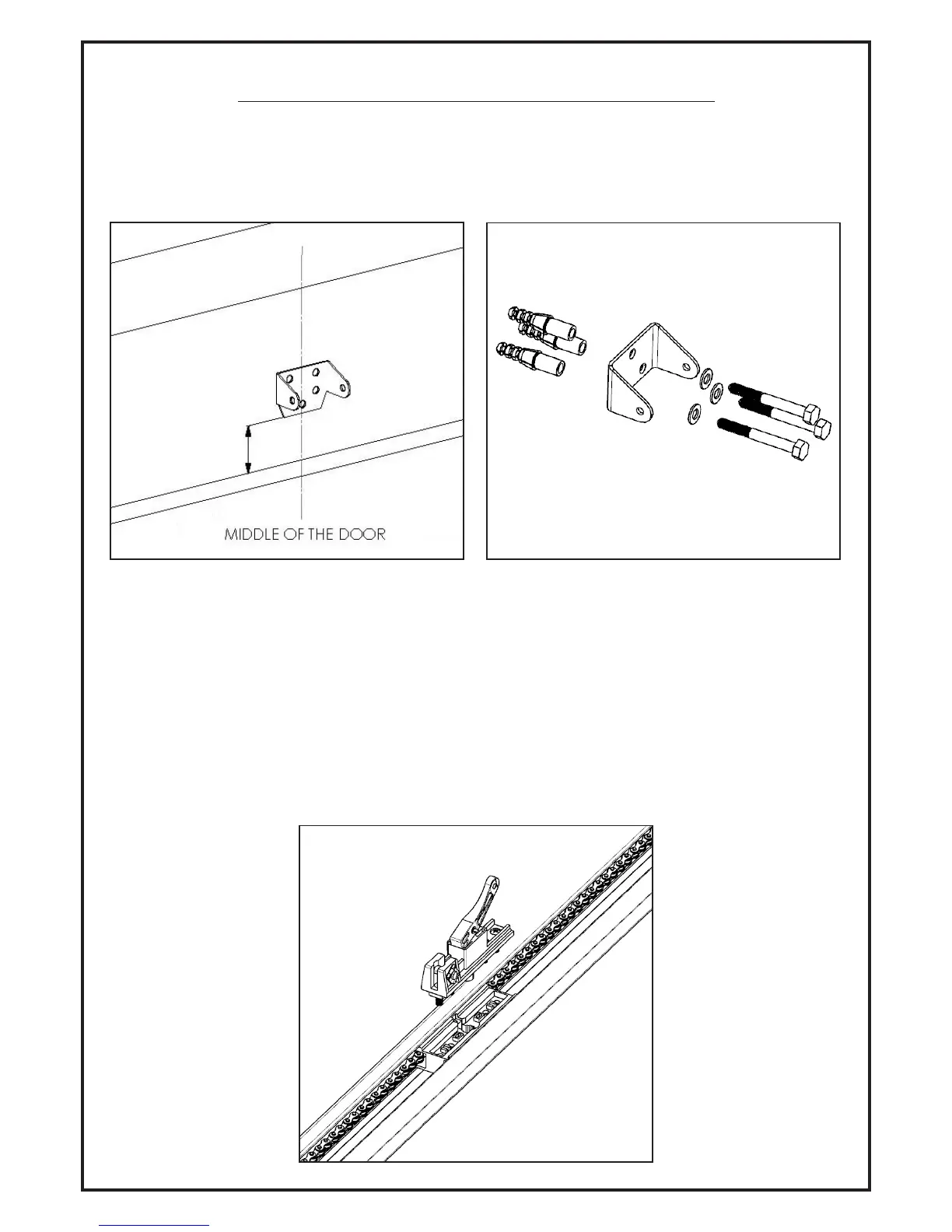 MIDDLE OF THE DOOR