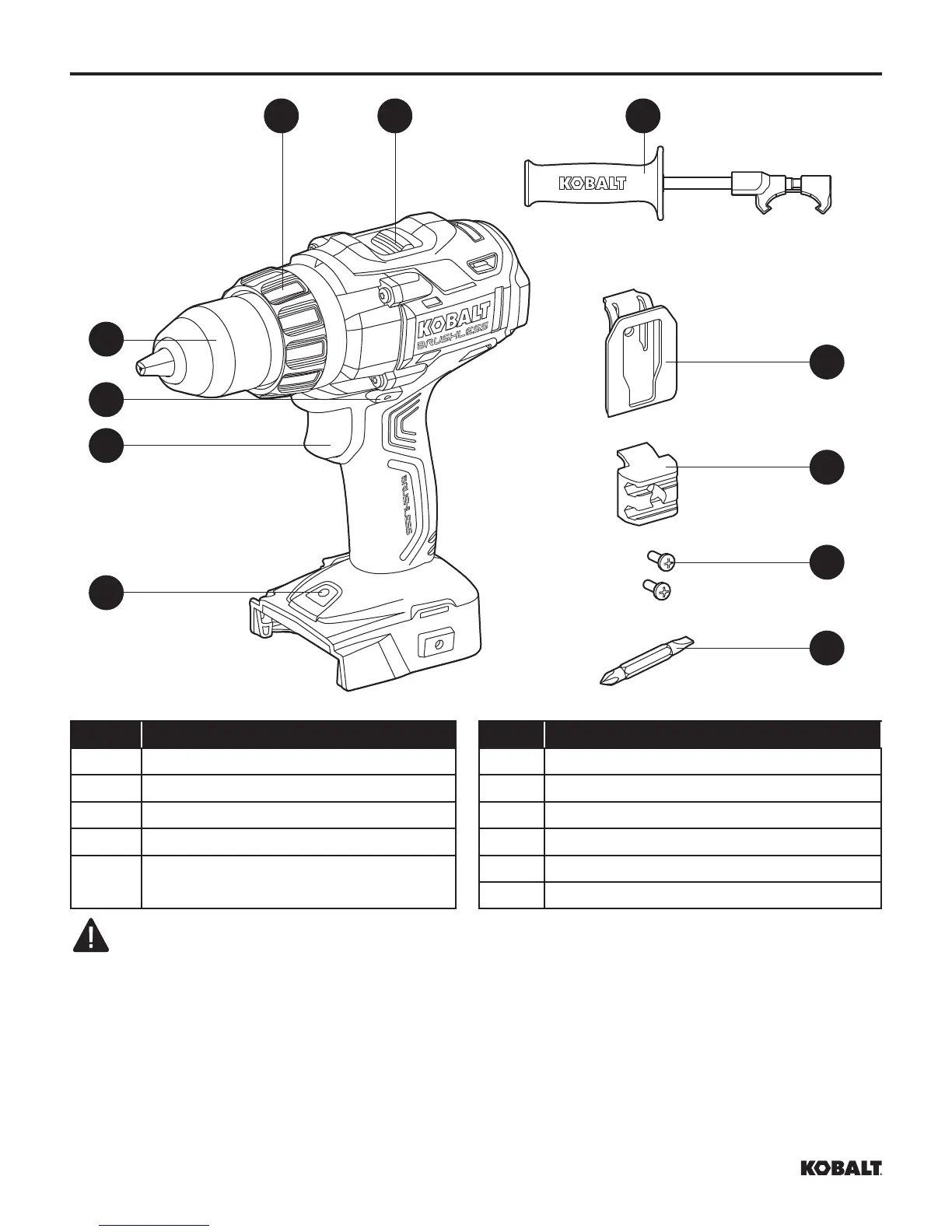 KOBALT

KOBALT
BRUSHLESS

BRUSHLESS

KOBALT