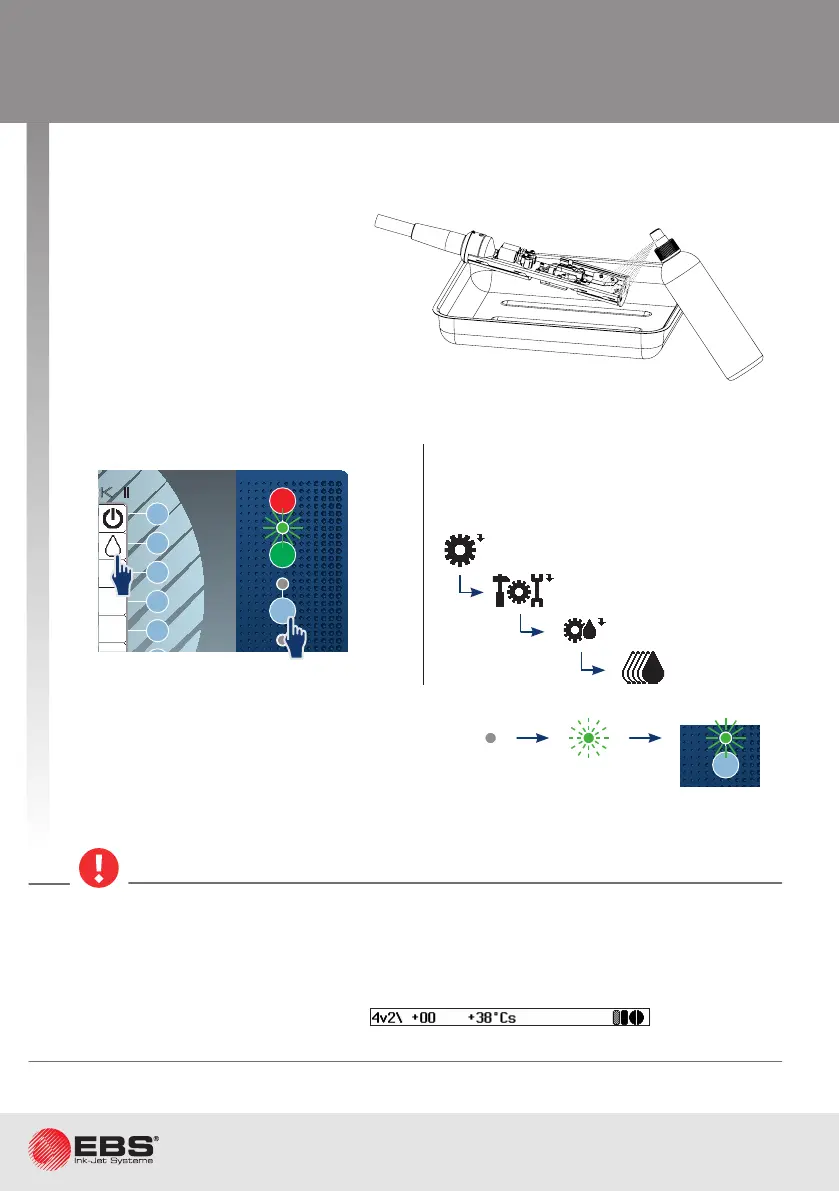 4v2\ +00 +38°Cs

EBS®
Ink-Jet Systeme