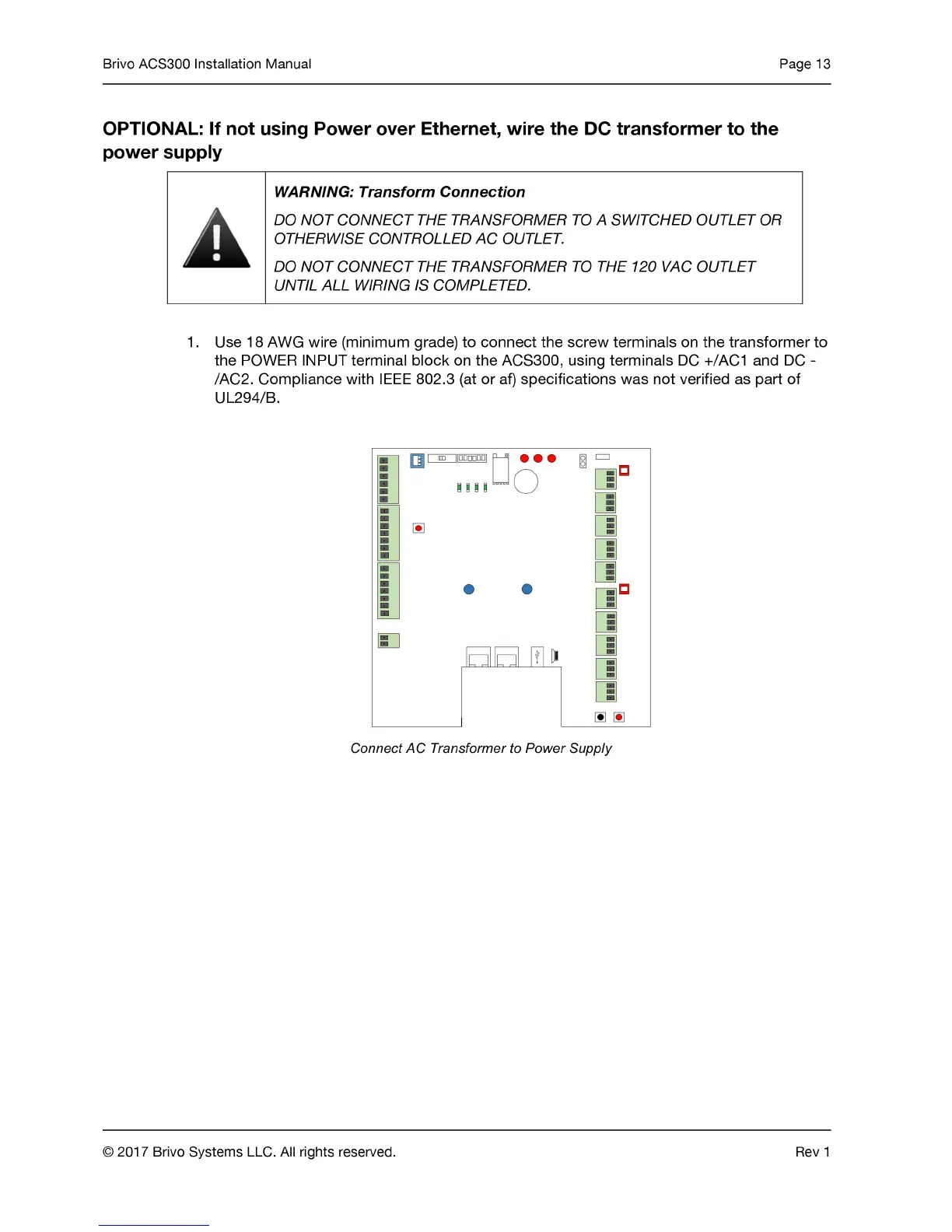 Brivo ACS300 Installation Manual

Page 13

OPTIONAL: If not using Power over Ethernet, wire the DC transformer to the power supply

WARNING: Transform Connection

DO NOT CONNECT THE TRANSFORMER TO A SWITCHED OUTLET OR OTHERWISE CONTROLLED AC OUTLET.

DO NOT CONNECT THE TRANSFORMER TO THE 120 VAC OUTLET UNTIL ALL WIRING IS COMPLETED.

1. Use 18 AWG wire (minimum grade) to connect the screw terminals on the transformer to the POWER INPUT terminal block on the ACS300, using terminals DC +/AC1 and DC -/AC2. Compliance with IEEE 802.3 (at or af) specifications was not verified as part of UL294/B.

Connect AC Transformer to Power Supply

© 2017 Brivo Systems LLC. All rights reserved.

Rev 1