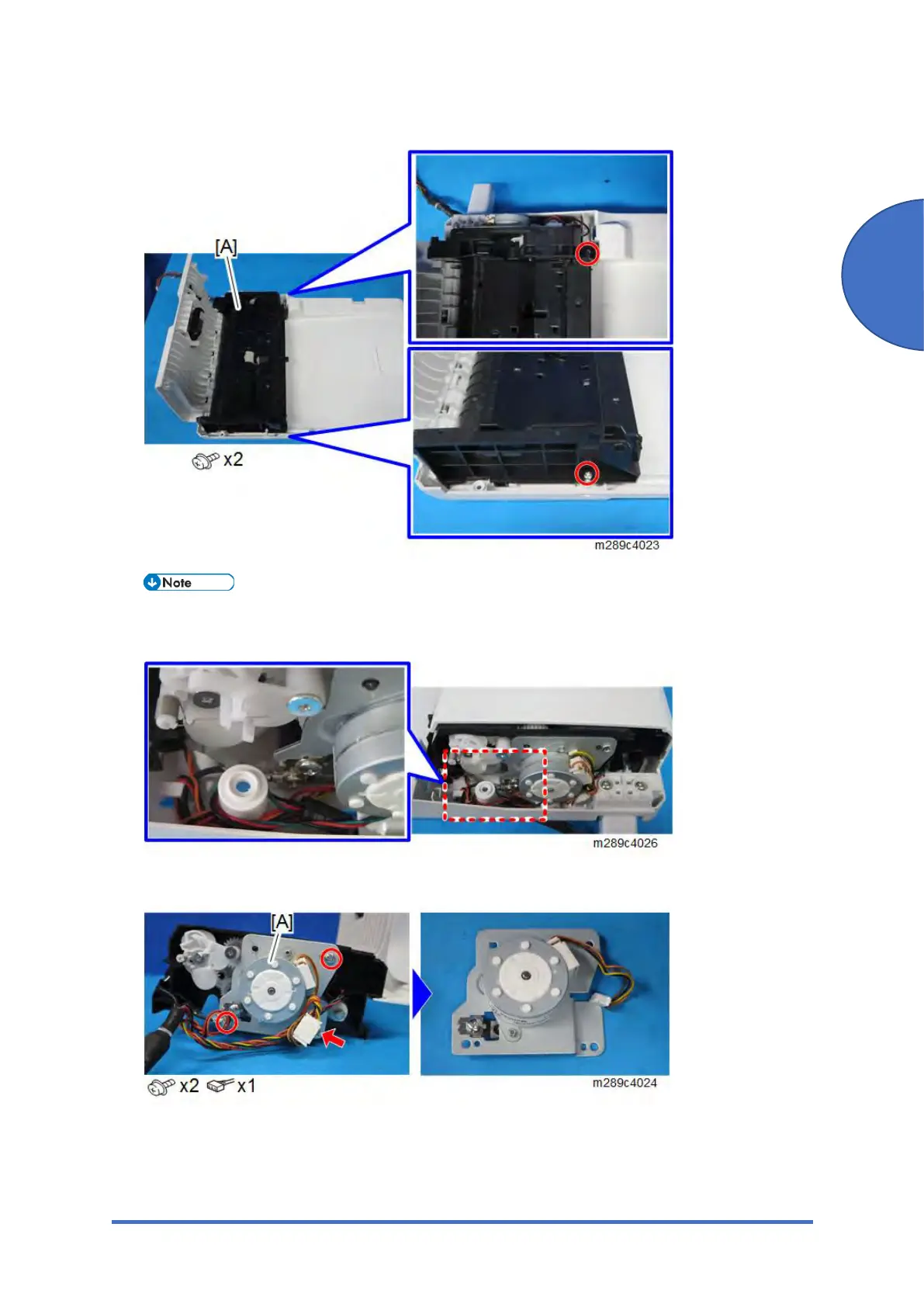 [A]

x2

m289c4023

Note

m289c4026

[A]

x2 x1

m289c4024