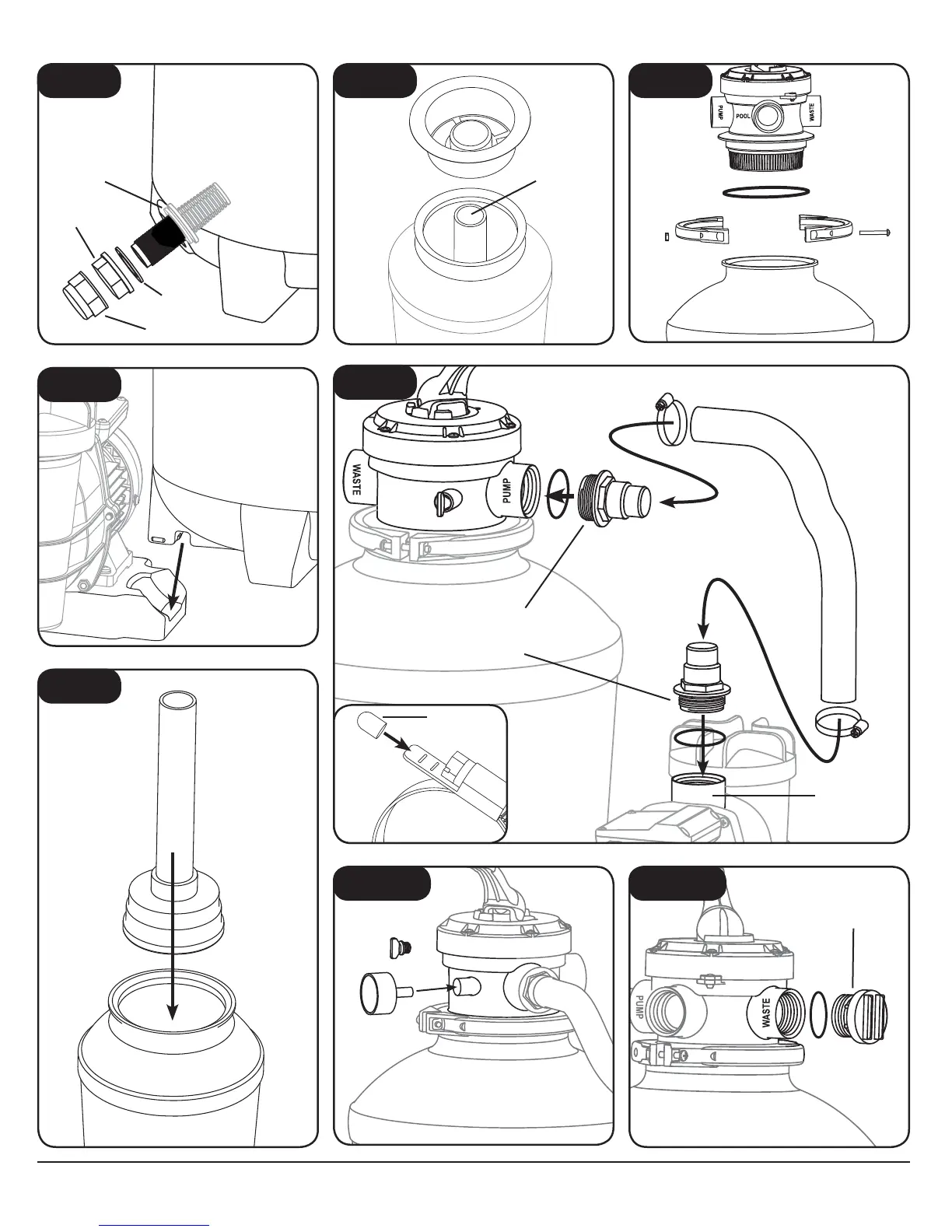 PUMP
POOL
WASTE

WASTE
PUMP

PUMP
WASTE