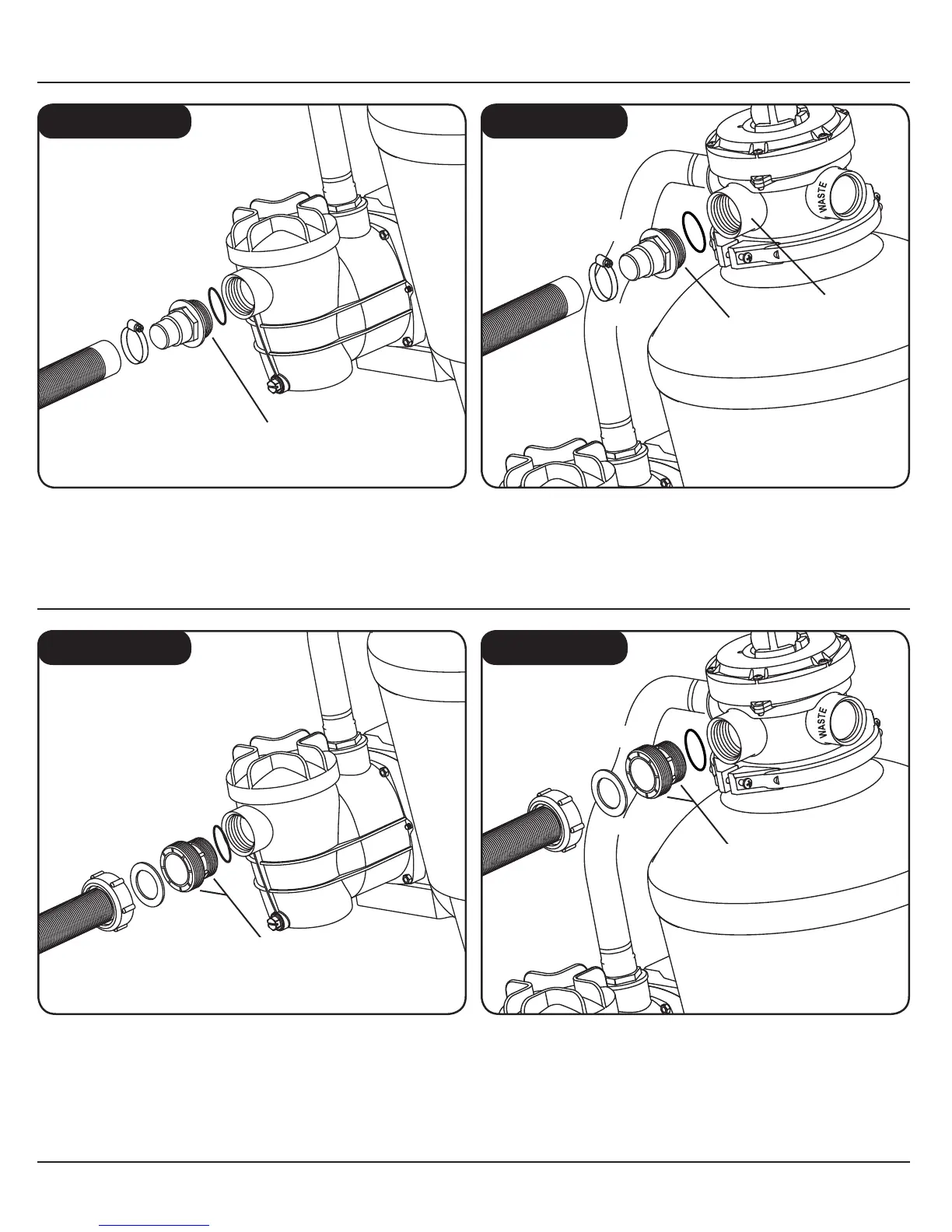 WASTE

WASTE