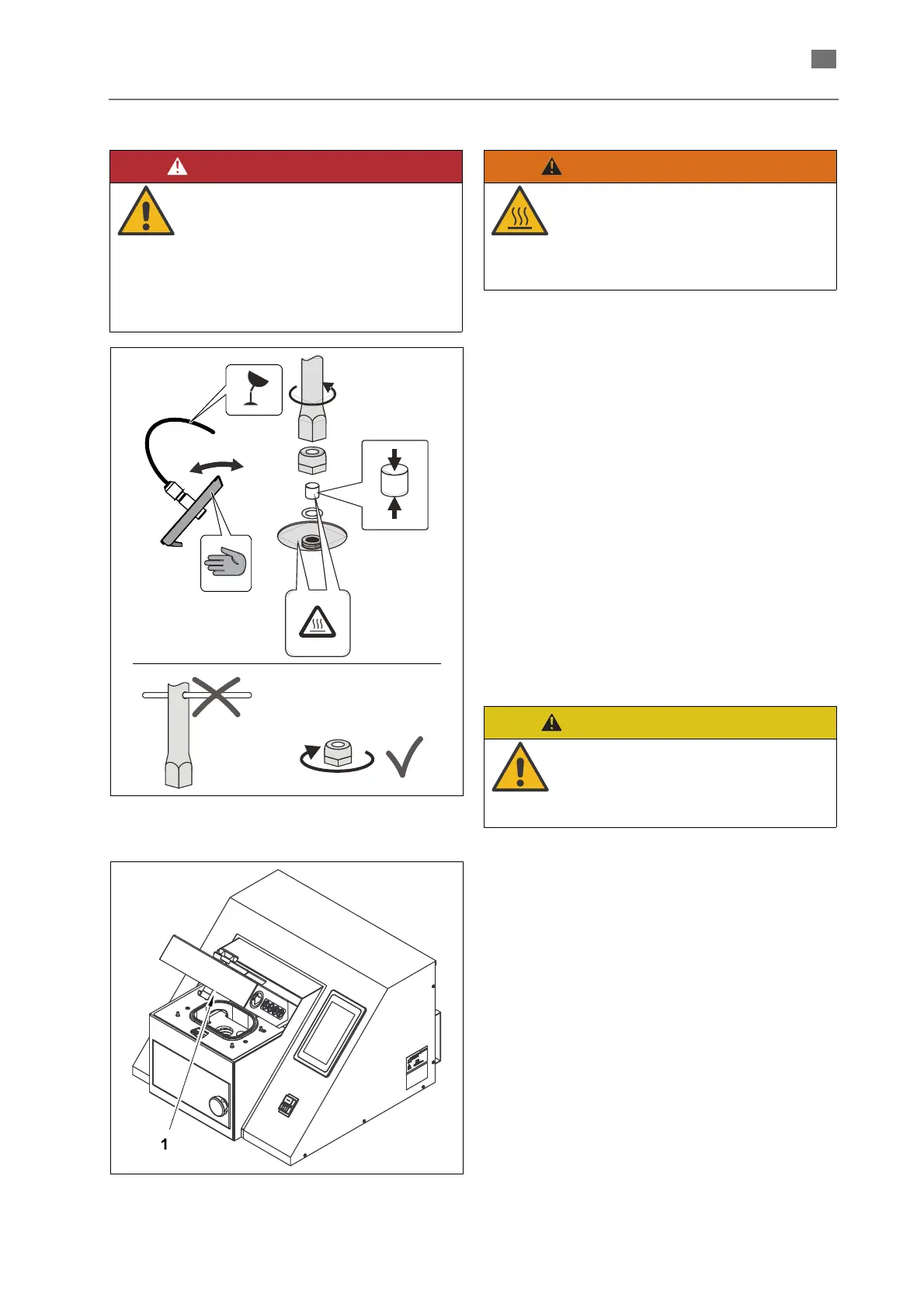 1