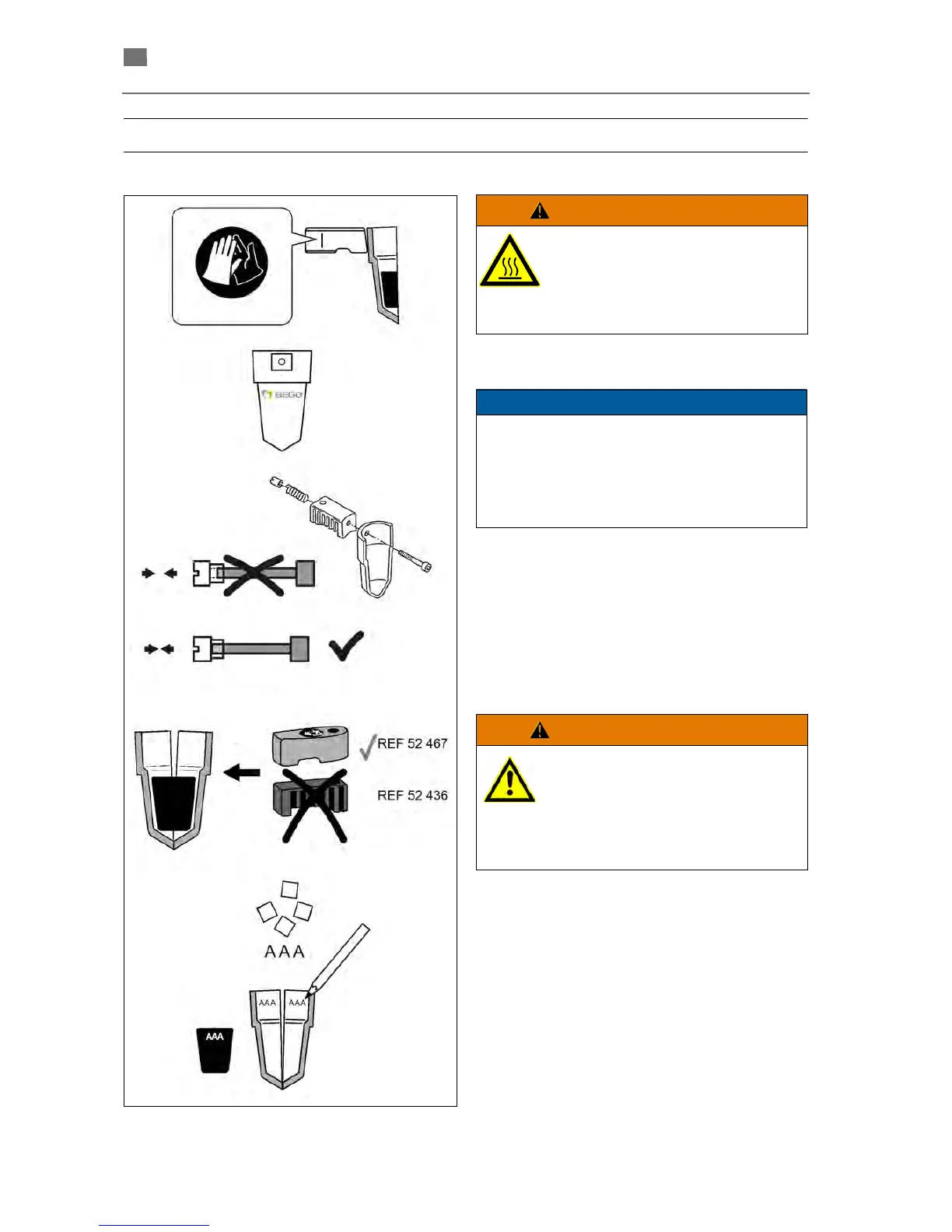 BEGO

REF 52 467

REF 52 436

AAA

AAA

AAA

AAA