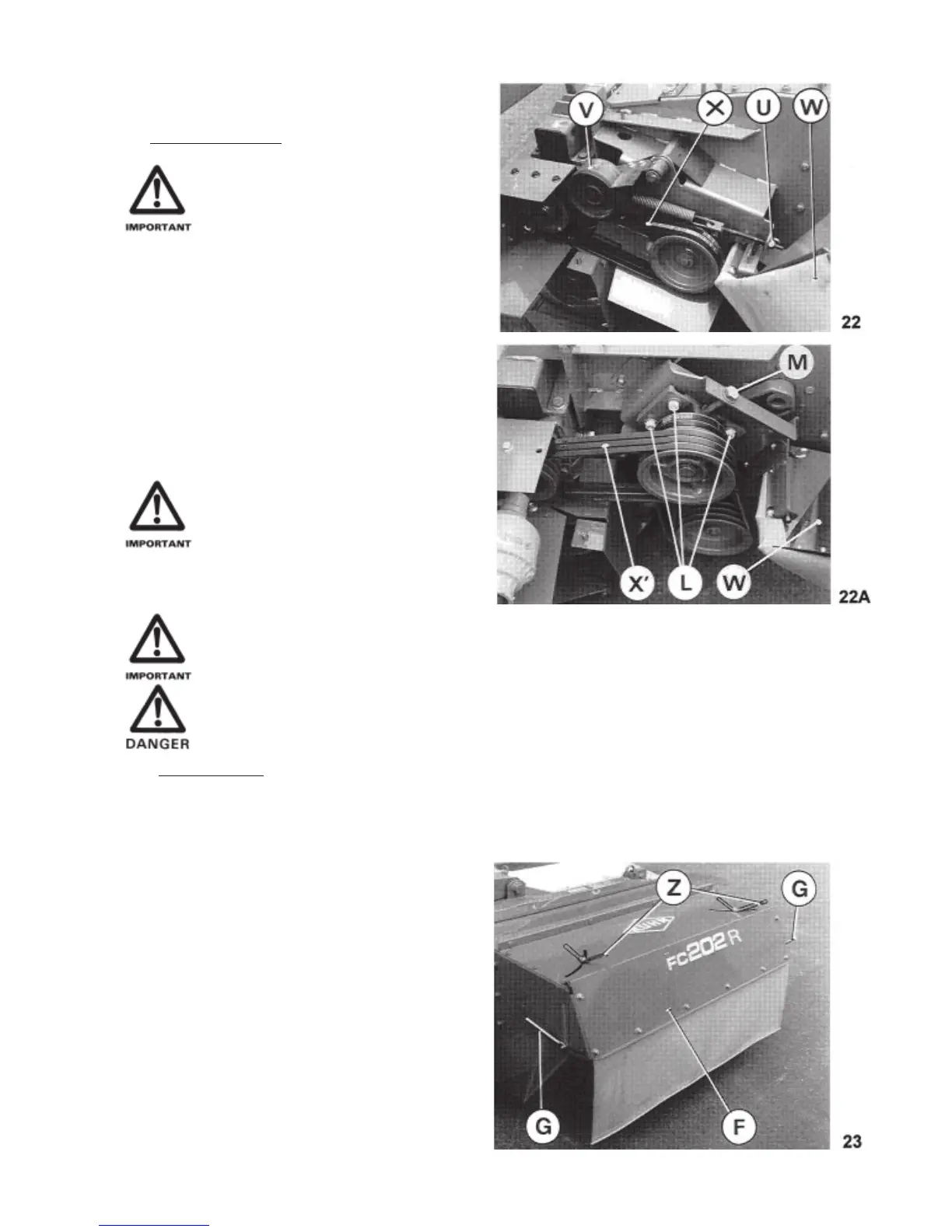 IMPORTANT

V X U W

22

M

X' L W

22A

IMPORTANT

IMPORTANT

DANGER

Z G

FC202R

G F

23